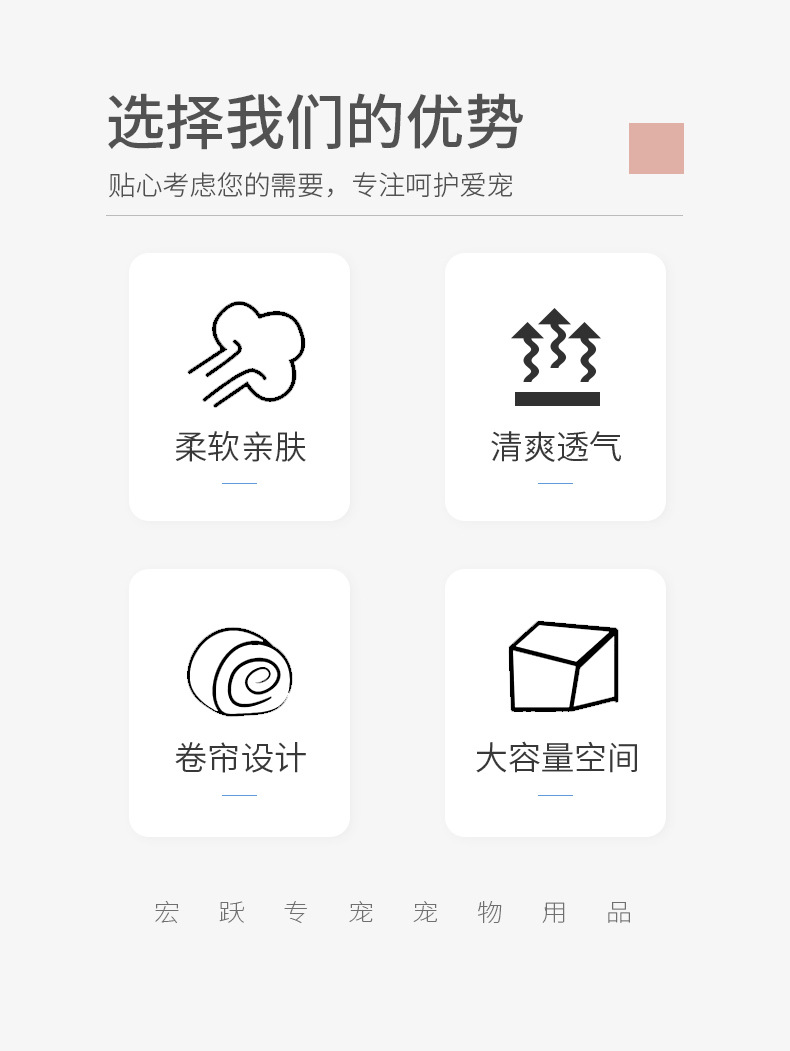 选择我们的优势

贴心考虑您的需要，专注呵护爱宠

柔软亲肤

清爽透气

卷帘设计

大容量空间

宏跃专宠宠物用品