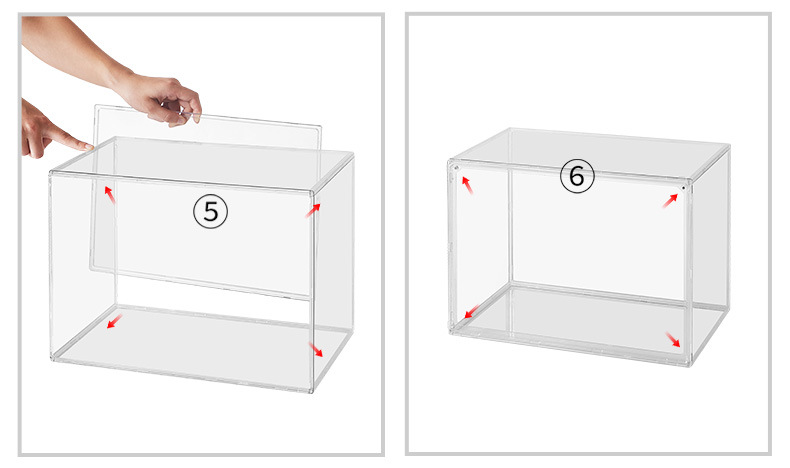 ⑤

⑥