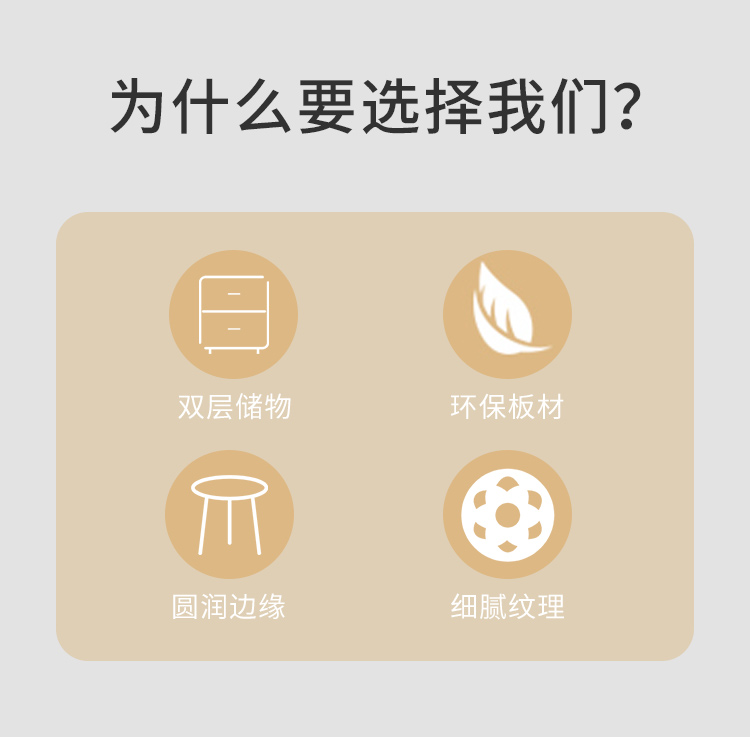 为什么要选择我们?

双层储物

环保板材

圆润边缘

细腻纹理