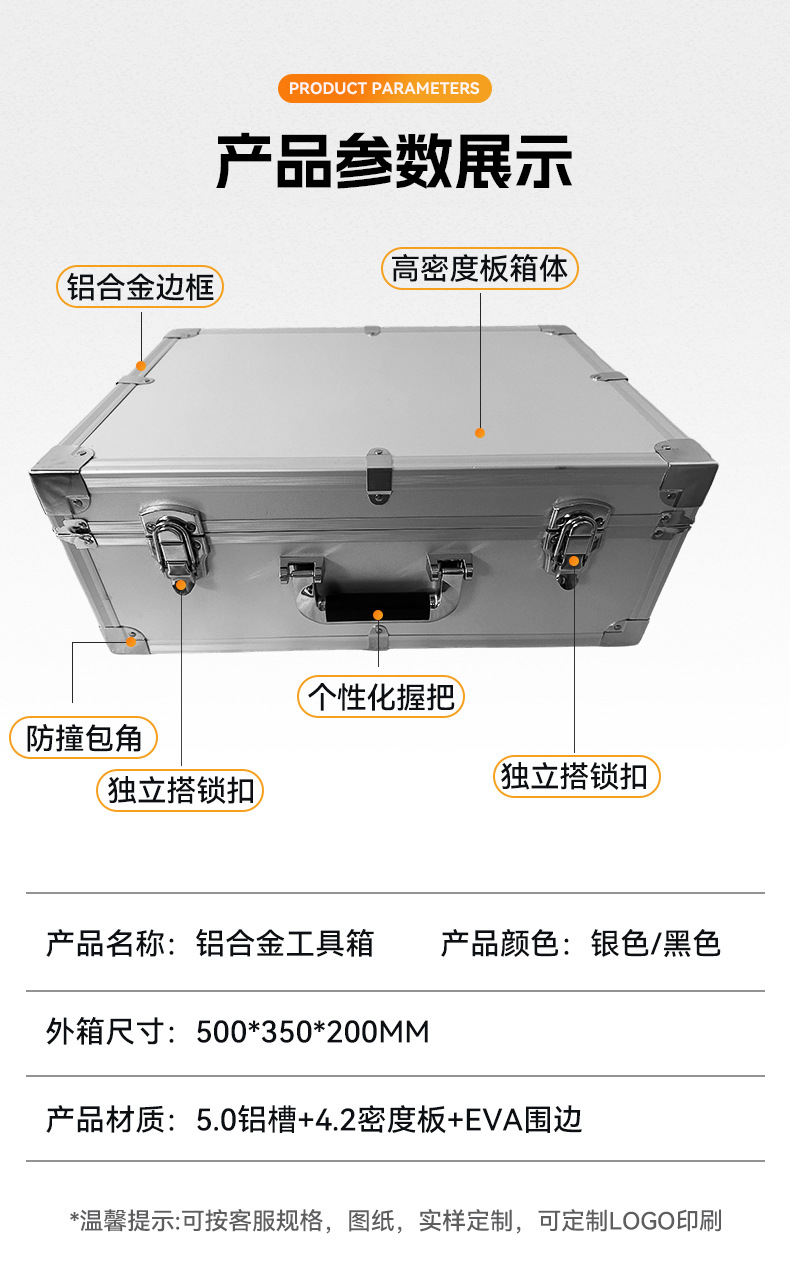 PRODUCT PARAMETERS

产品参数展示

铝合金边框

高密度板箱体

个性化握把

防撞包角

独立搭锁扣

独立搭锁扣

产品名称：铝合金工具箱　　产品颜色：银色/黑色

外箱尺寸：500*350*200MM

产品材质：5.0铝槽+4.2密度板+EVA围边

*温馨提示:可按客服规格，图纸，实样定制，可定制LOGO印刷