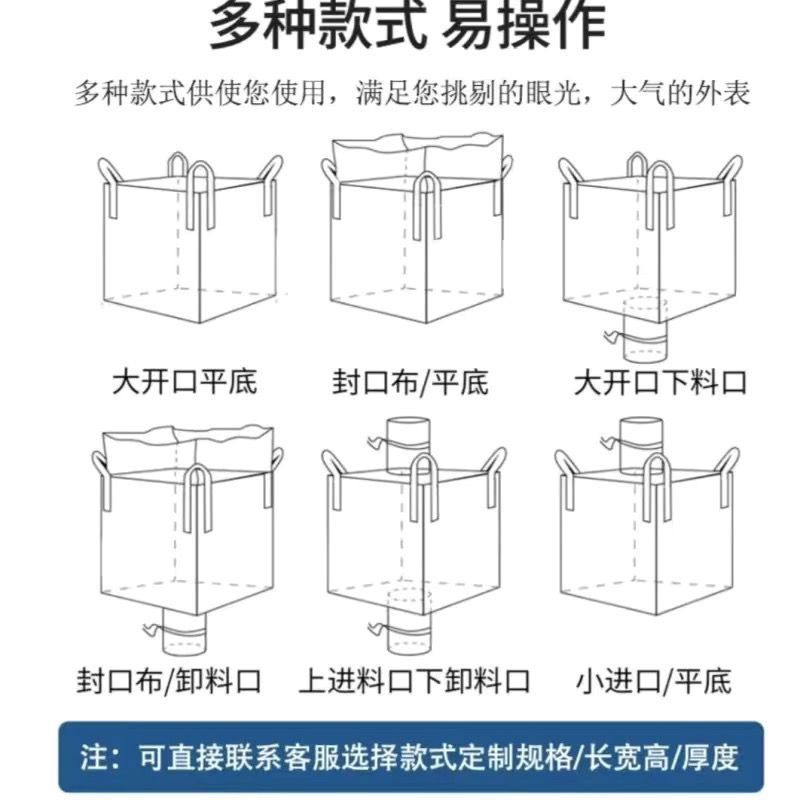 多种款式 易操作

多种款式供使您使用，满足您挑剔的眼光，大气的外表

大开口平底

封口布/平底

大开口下料口

封口布/卸料口

上进料口下卸料口

小进口/平底

注：可直接联系客服选择款式定制规格/长宽高/厚度