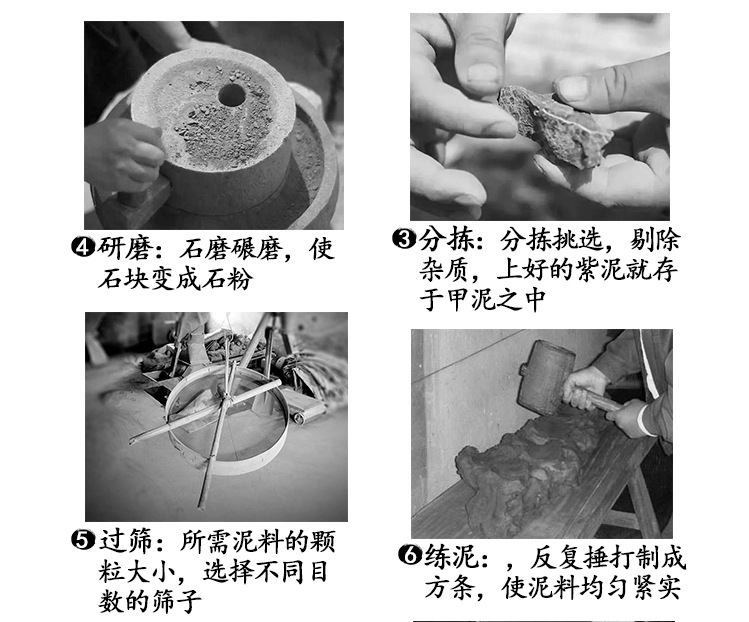 ❹研磨：石磨碾磨，使石块变成石粉

❸分拣：分拣挑选，剔除杂质，上好的紫泥就存于甲泥之中

❺过筛：所需泥料的颗粒大小，选择不同目数的筛子

❻练泥：，反复捶打制成方条，使泥料均匀紧实