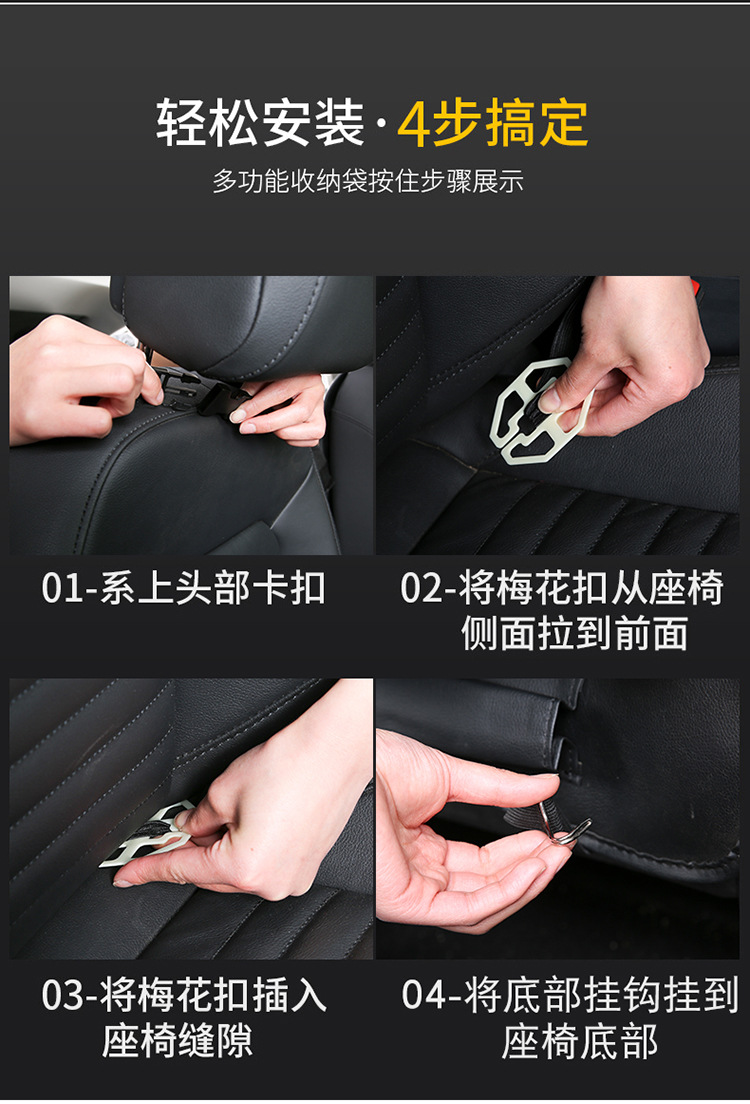 轻松安装·4步搞定

多功能收纳袋按住步骤展示

01-系上头部卡扣

02-将梅花扣从座椅侧面拉到前面

03-将梅花扣插入座椅缝隙

04-将底部挂钩挂到座椅底部