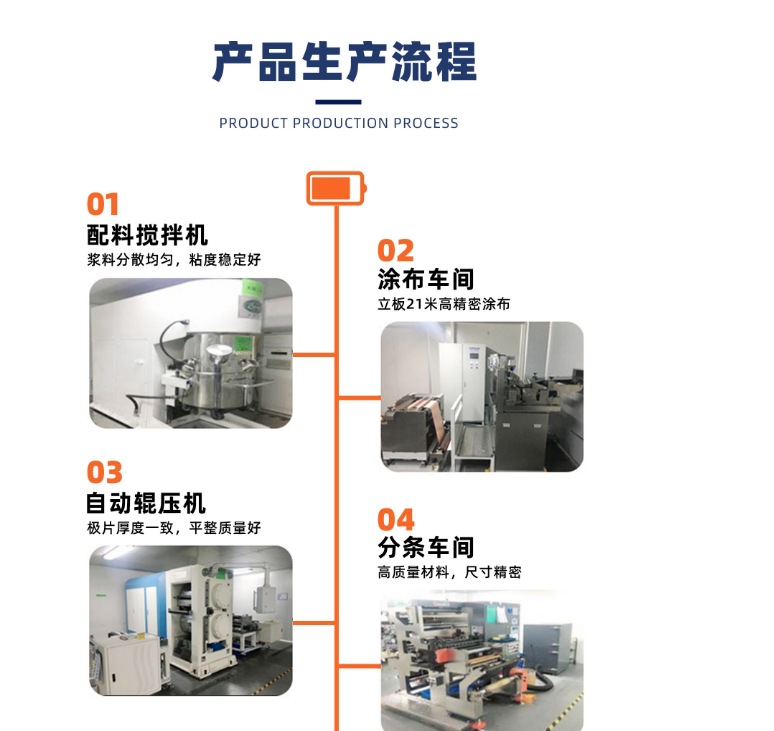 产品生产流程

PRODUCT PRODUCTION PROCESS

01
配料搅拌机
浆料分散均匀，粘度稳定好

02
涂布车间
立板21米高精密涂布

03
自动辊压机
极片厚度一致，平整质量好

04
分条车间
高质量材料，尺寸精密