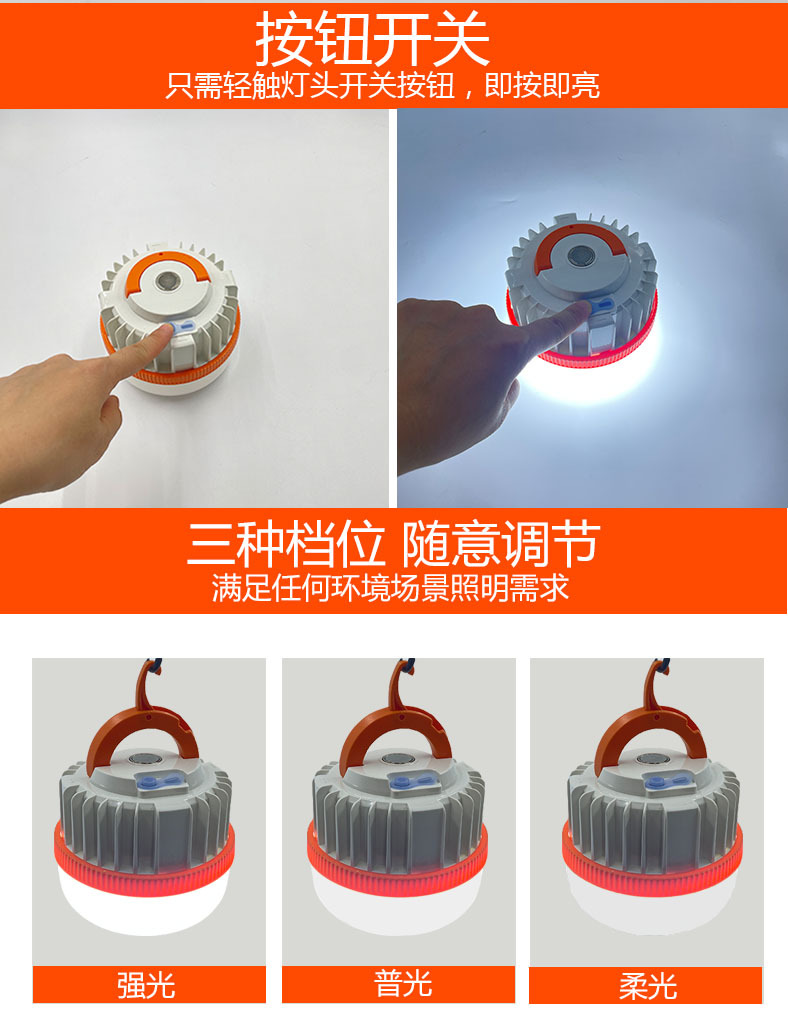 按钮开关
只需轻触灯头开关按钮，即按即亮

三种档位 随意调节
满足任何环境场景照明需求

强光

普光

柔光