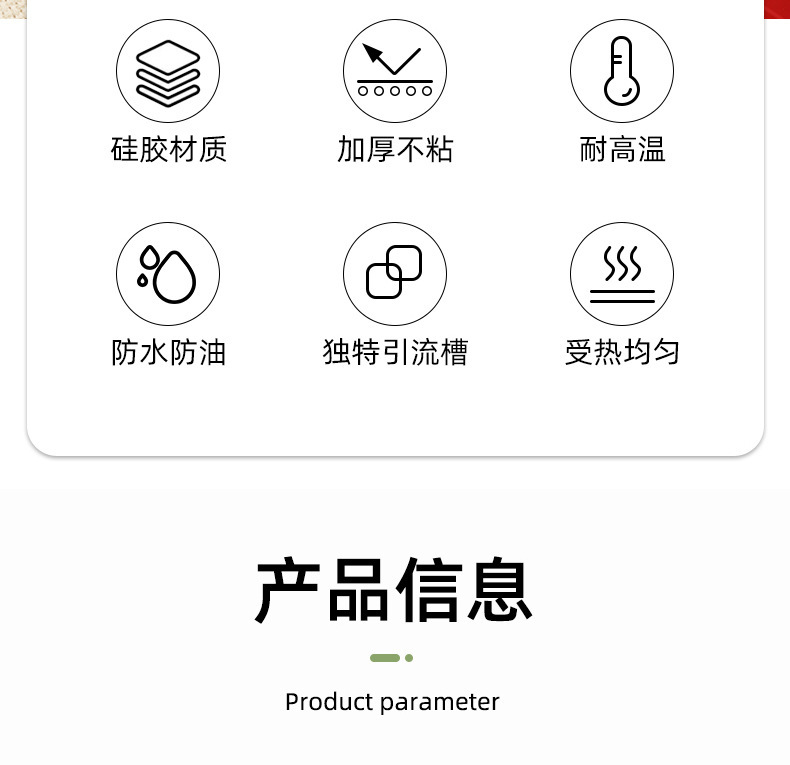 硅胶材质

加厚不粘

耐高温

防水防油

独特引流槽

受热均匀

产品信息

Product parameter