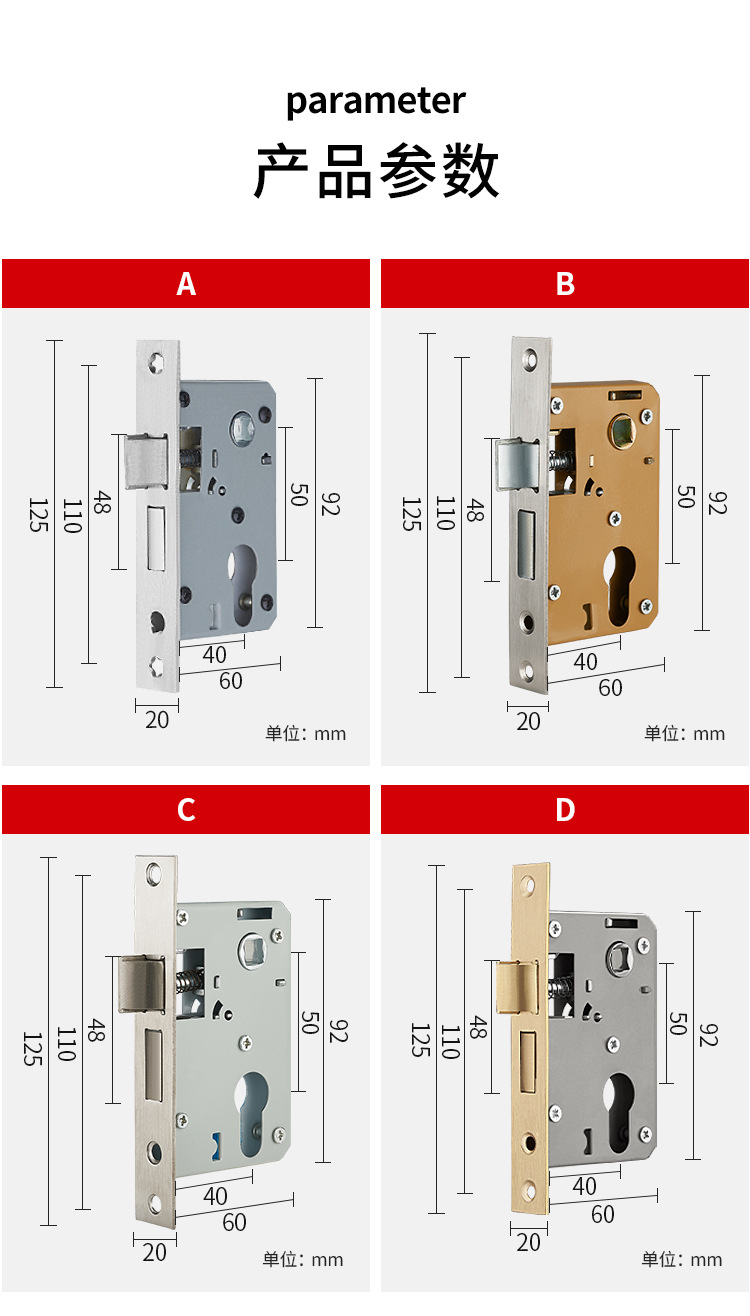 parameter
产品参数

A

125
110
48
50
92
40
60
20
单位：mm

B

125
110
48
50
92
40
60
20
单位：mm

C

125
110
48
50
92
40
60
20
单位：mm

D

125
110
48
50
92
40
60
20
单位：mm