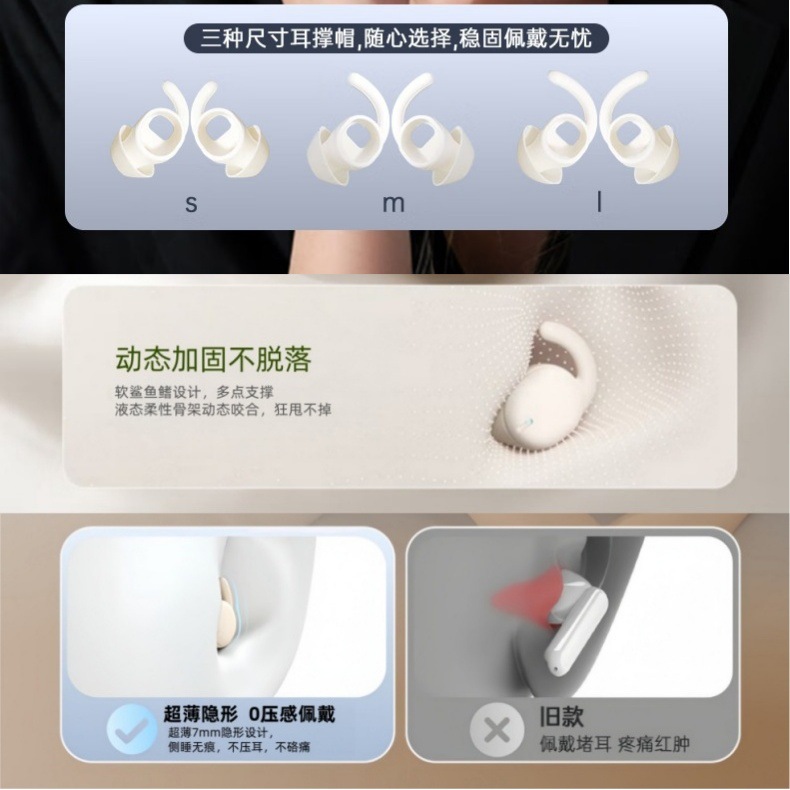 三种尺寸耳撑帽,随心选择,稳固佩戴无忧

s

m

l

动态加固不脱落

软鲨鱼鳍设计，多点支撑
液态柔性骨架动态咬合，狂甩不掉

超薄隐形 0压感佩戴

超薄7mm隐形设计，
侧睡无痕，不压耳，不硌痛

旧款

佩戴堵耳 疼痛红肿