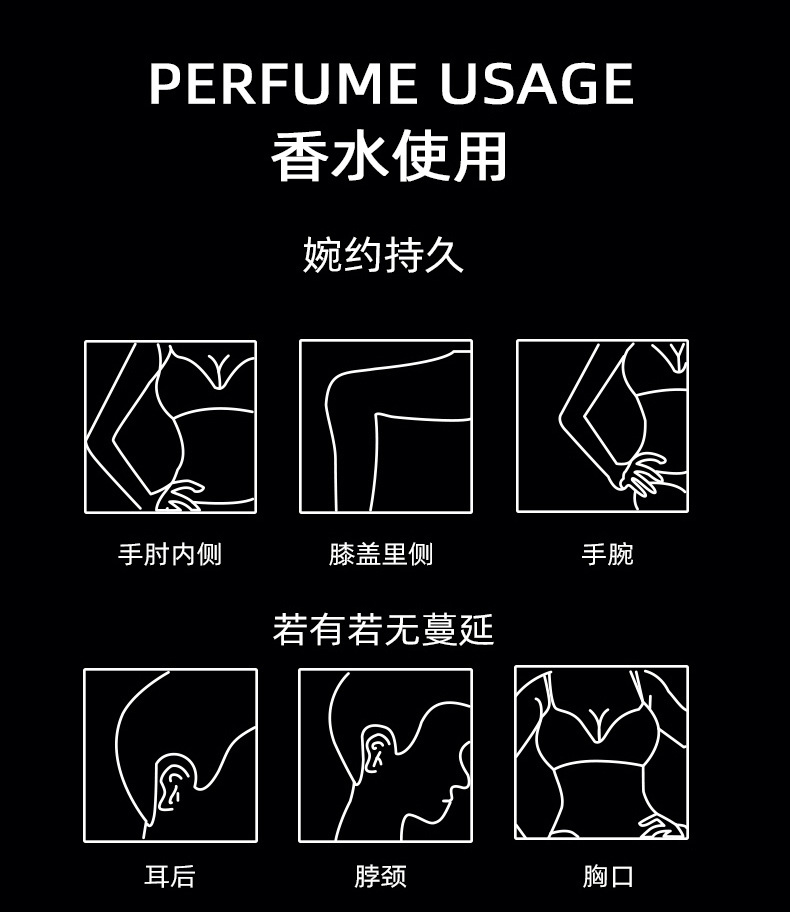 PERFUME USAGE
香水使用

婉约持久

手肘内侧

膝盖里侧

手腕

若有若无蔓延

耳后

脖颈

胸口