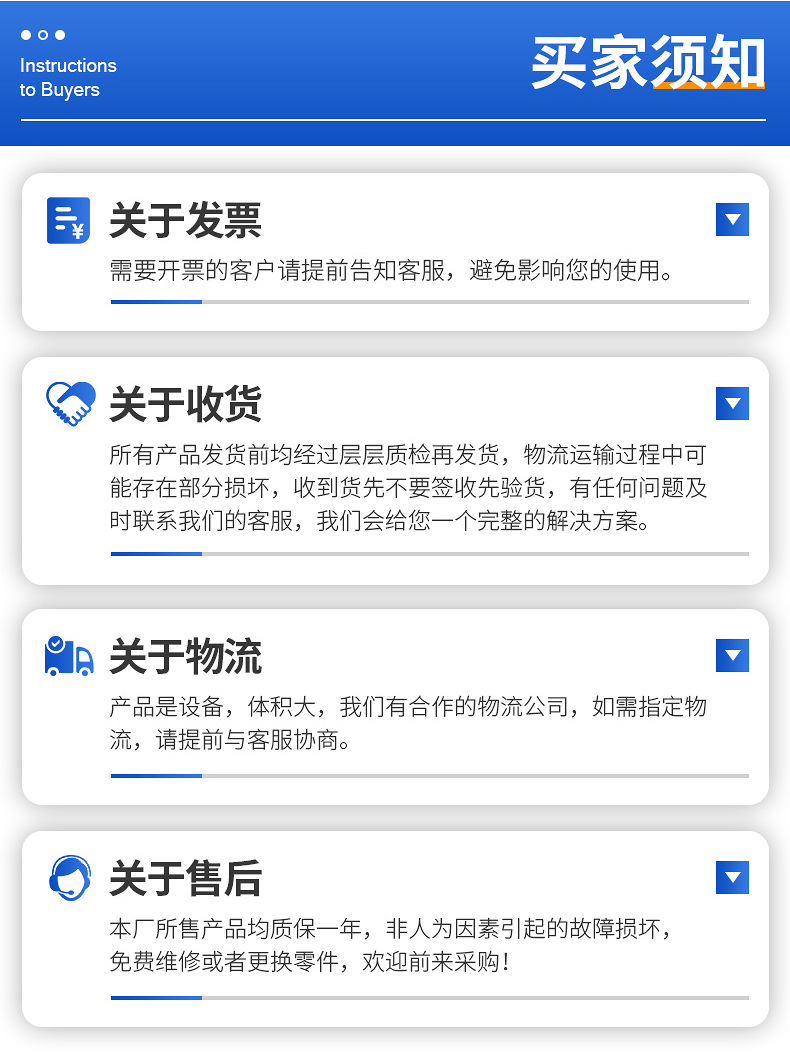 Instructions
to Buyers

买家须知

关于发票

需要开票的客户请提前告知客服，避免影响您的使用。

关于收货

所有产品发货前均经过层层质检再发货，物流运输过程中可能存在部分损坏，收到货先不要签收先验货，有任何问题及时联系我们的客服，我们会给您一个完整的解决方案。

关于物流

产品是设备，体积大，我们有合作的物流公司，如需指定物流，请提前与客服协商。

关于售后

本厂所售产品均质保一年，非人为因素引起的故障损坏，免费维修或者更换零件，欢迎前来采购！