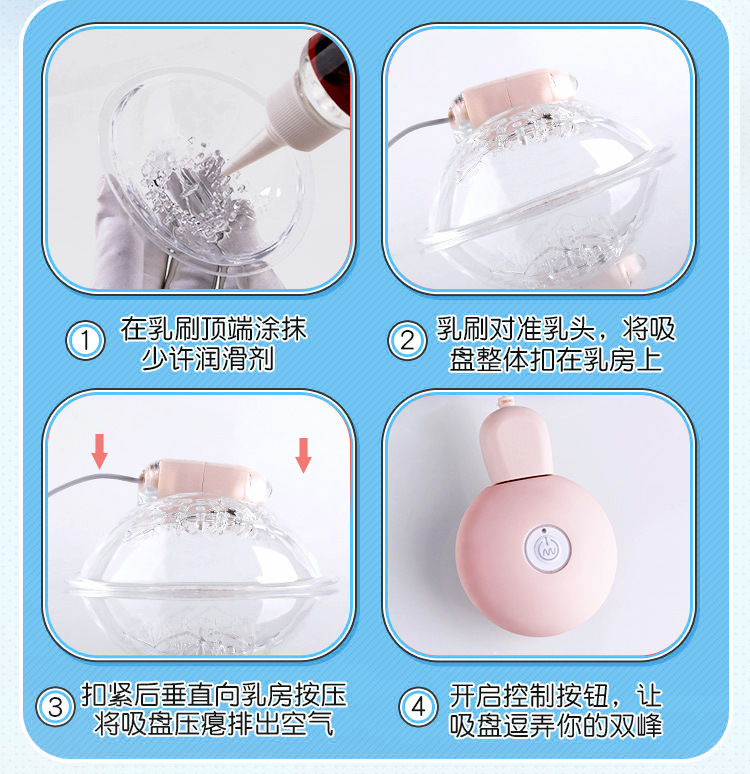 1 在乳刷顶端涂抹少许润滑剂

2 乳刷对准乳头，将吸盘整体扣在乳房上

3 扣紧后垂直向乳房按压将吸盘压瘪排出空气

4 开启控制按钮，让吸盘逗弄你的双峰