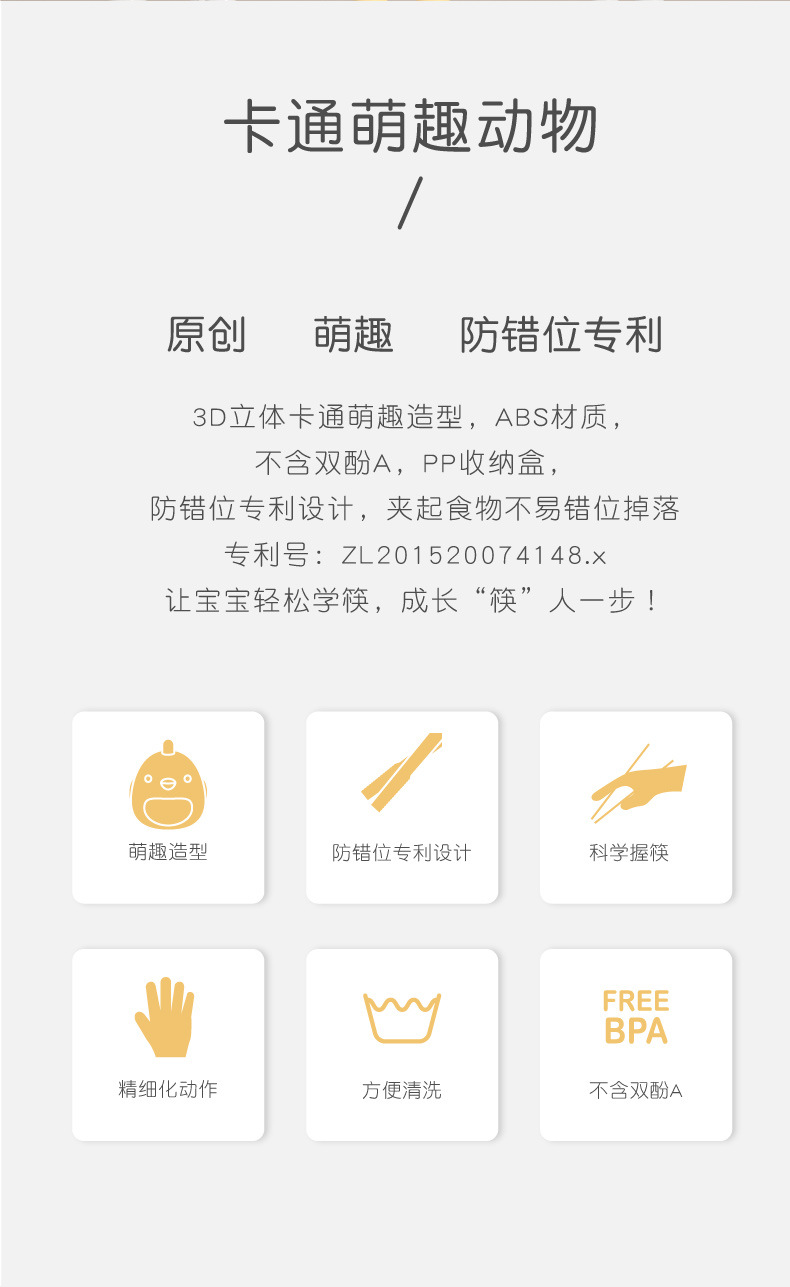 卡通萌趣动物

/

原创 萌趣 防错位专利

3D立体卡通萌趣造型，ABS材质，
不含双酚A，PP收纳盒，
防错位专利设计，夹起食物不易错位掉落
专利号：ZL201520074148.x
让宝宝轻松学筷，成长“筷”人一步！

萌趣造型

防错位专利设计

科学握筷

精细化动作

方便清洗

FREE
BPA

不含双酚A