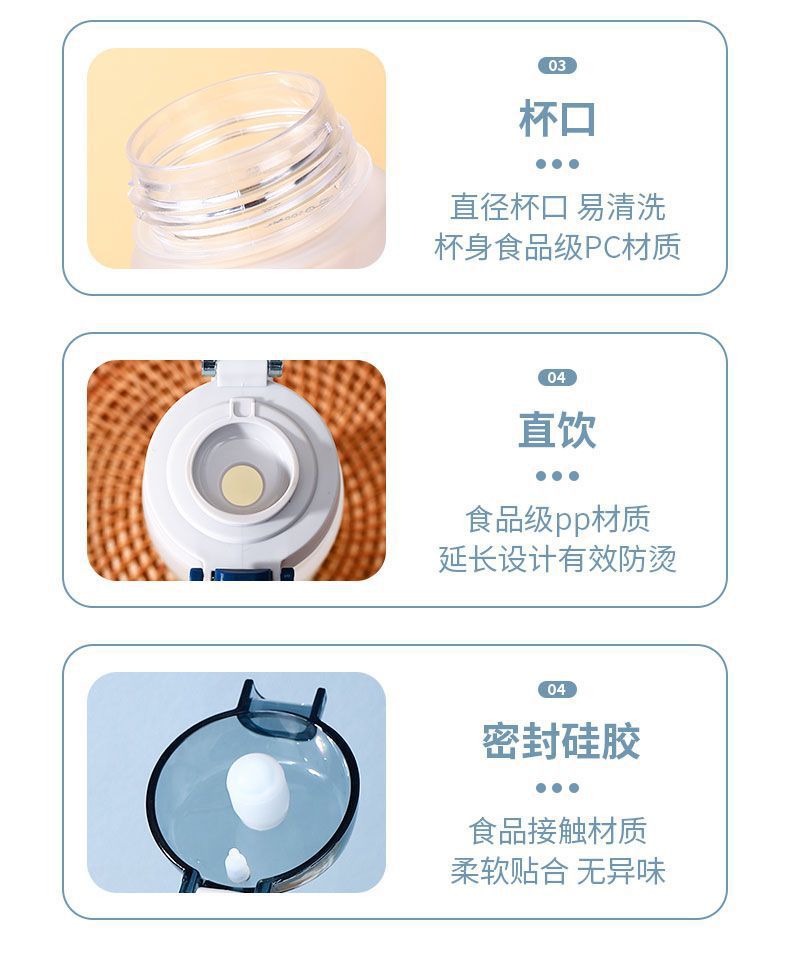 03

杯口

直径杯口 易清洗
杯身食品级PC材质

04

直饮

食品级pp材质
延长设计有效防烫

04

密封硅胶

食品接触材质
柔软贴合 无异味