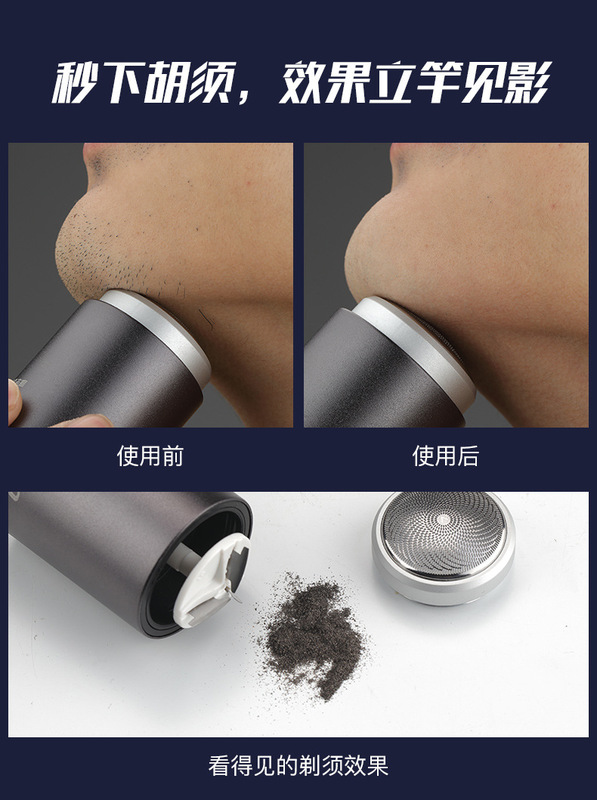 秒下胡须，效果立竿见影

使用前

使用后

看得见的剃须效果