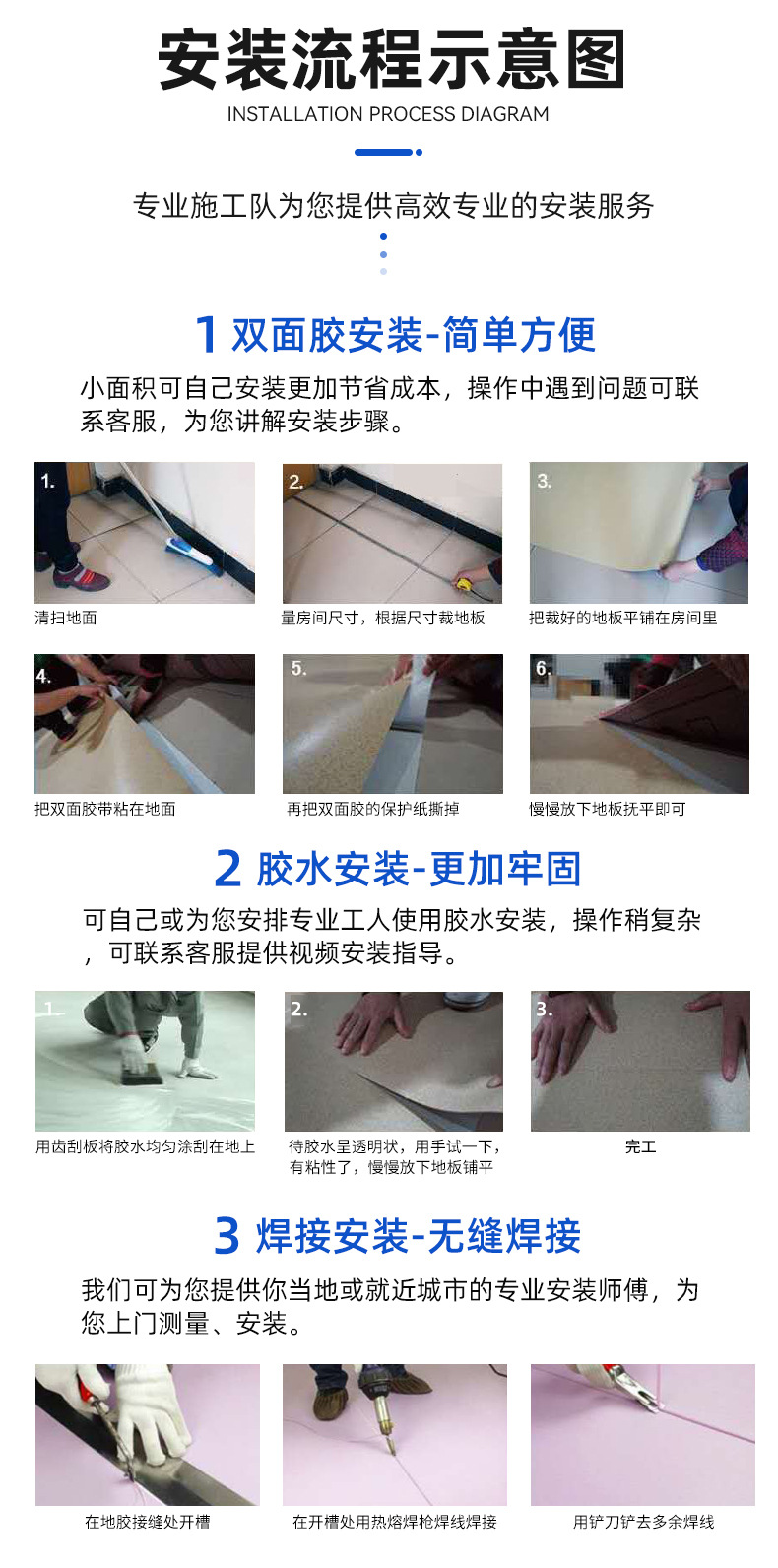 安装流程示意图
INSTALLATION PROCESS DIAGRAM

专业施工队为您提供高效专业的安装服务

1 双面胶安装-简单方便

小面积可自己安装更加节省成本，操作中遇到问题可联系客服，为您讲解安装步骤。

1.
清扫地面

2.
量房间尺寸，根据尺寸裁地板

3.
把裁好的地板平铺在房间里

4.
把双面胶带粘在地面

5.
再把双面胶的保护纸撕掉

6.
慢慢放下地板抚平即可

2 胶水安装-更加牢固

可自己或为您安排专业工人使用胶水安装，操作稍复杂，可联系客服提供视频安装指导。

1.
用齿刮板将胶水均匀涂刮在地上

2.
待胶水呈透明状，用手试一下，有粘性了，慢慢放下地板铺平

3.
完工

3 焊接安装-无缝焊接

我们可为您提供你当地或就近城市的专业安装师傅，为您上门测量、安装。

在地胶接缝处开槽

在开槽处用热熔焊枪焊线焊接

用铲刀铲去多余焊线