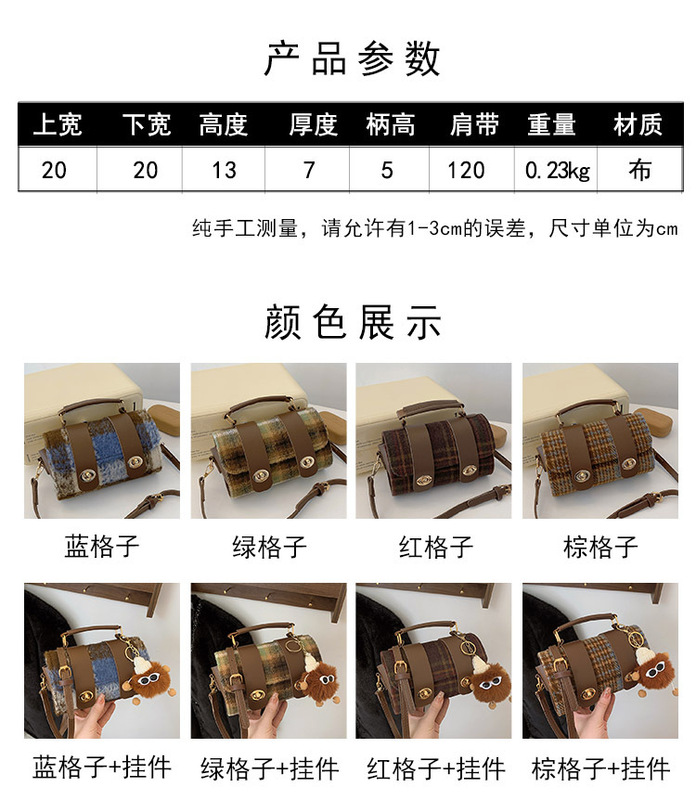 产品参数

| 上宽 | 下宽 | 高度 | 厚度 | 柄高 | 肩带 | 重量 | 材质 |
|---|---|---|---|---|---|---|---|
| 20 | 20 | 13 | 7 | 5 | 120 | 0.23kg | 布 |

纯手工测量，请允许有1-3cm的误差，尺寸单位为cm

颜色展示

蓝格子

绿格子

红格子

棕格子

蓝格子+挂件

绿格子+挂件

红格子+挂件

棕格子+挂件