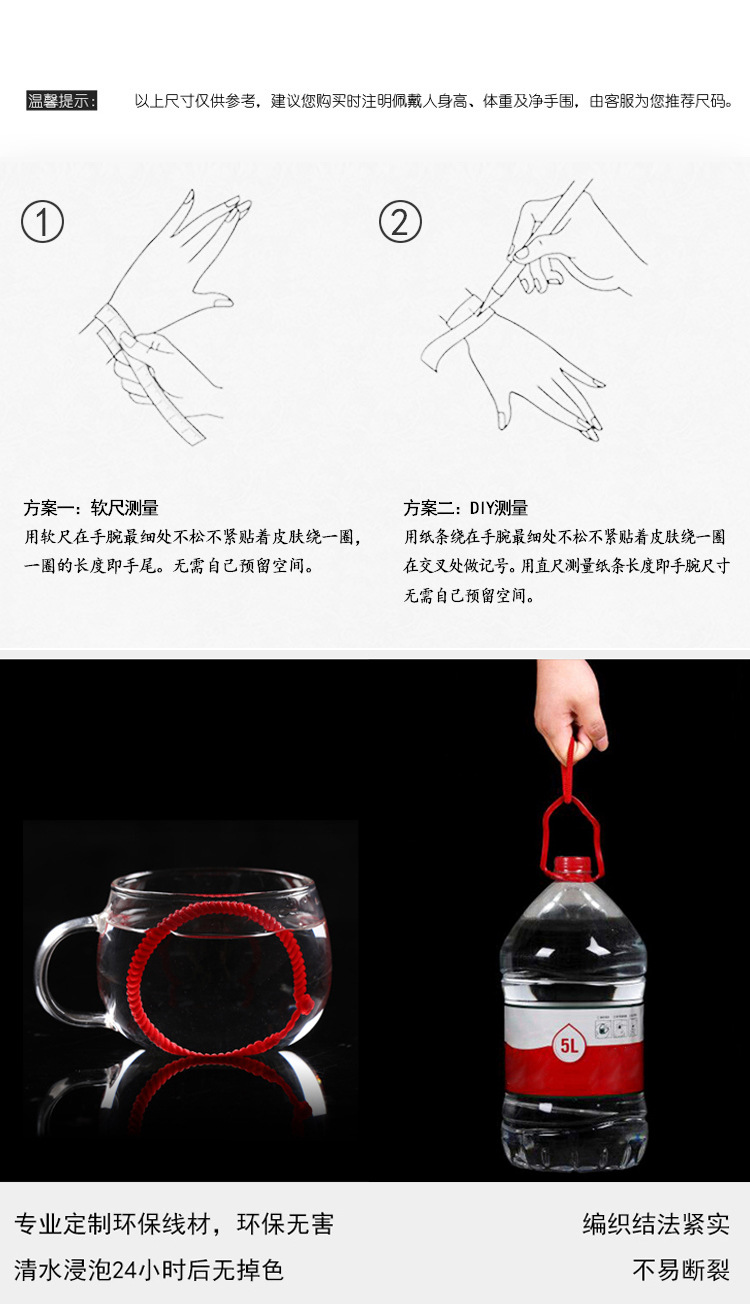 温馨提示：　以上尺寸仅供参考，建议您购买时注明佩戴人身高、体重及净手围，由客服为您推荐尺码。

①

②

方案一：软尺测量
用软尺在手腕最细处不松不紧贴着皮肤绕一圈，一圈的长度即手尾。无需自己预留空间。

方案二：DIY测量
用纸条绕在手腕最细处不松不紧贴着皮肤绕一圈在交叉处做记号。用直尺测量纸条长度即手腕尺寸无需自己预留空间。

5L

专业定制环保线材，环保无害
清水浸泡24小时后无掉色

编织结法紧实
不易断裂