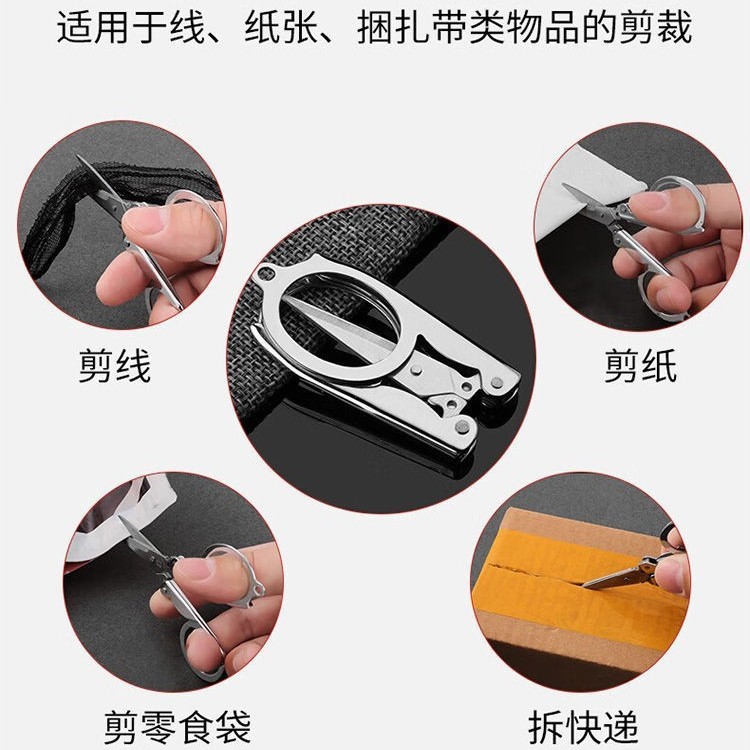 适用于线、纸张、捆扎带类物品的剪裁

剪线

剪纸

剪零食袋

拆快递