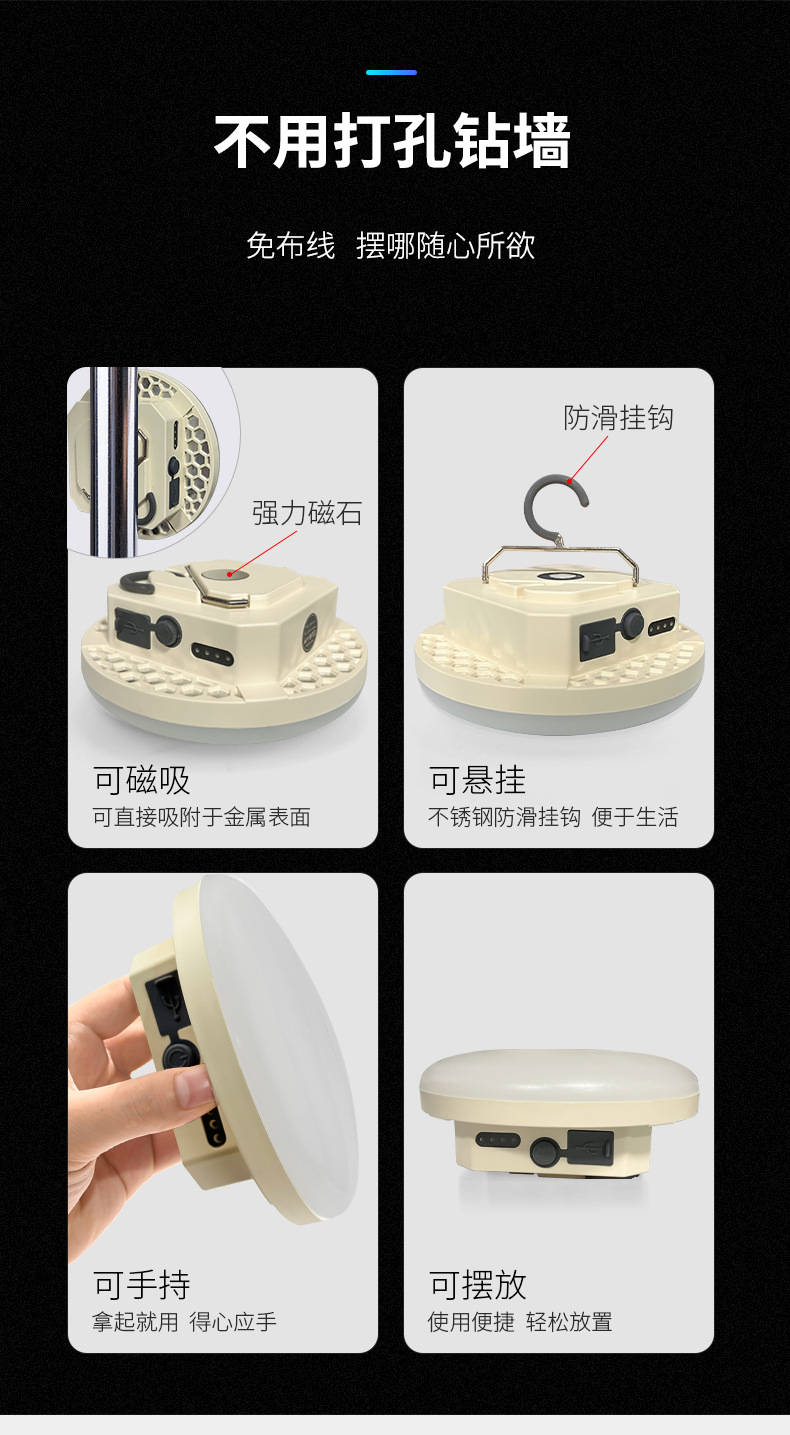 不用打孔钻墙

免布线 摆哪随心所欲

强力磁石

可磁吸
可直接吸附于金属表面

防滑挂钩

可悬挂
不锈钢防滑挂钩 便于生活

可手持
拿起就用 得心应手

可摆放
使用便捷 轻松放置