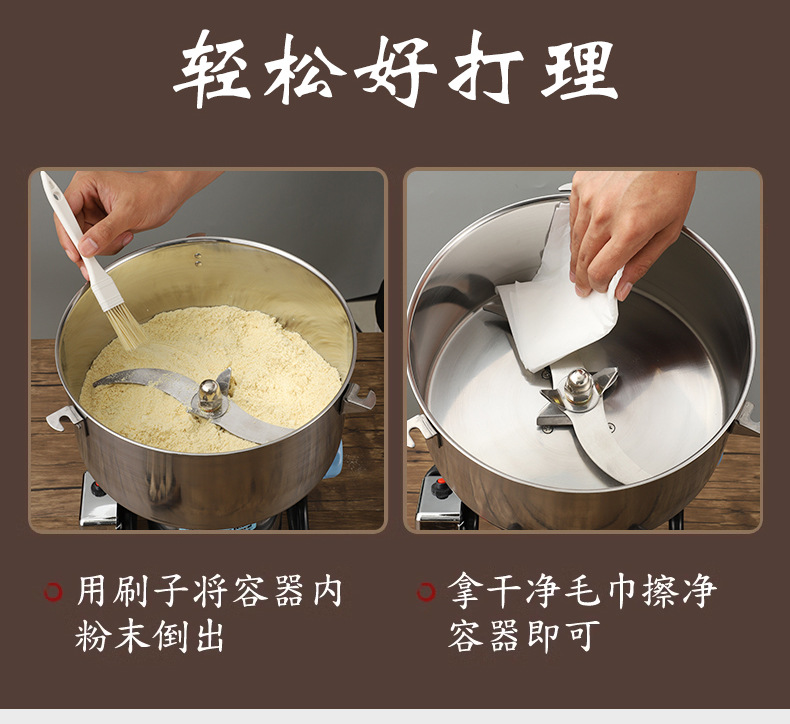 轻松好打理

用刷子将容器内粉末倒出

拿干净毛巾擦净容器即可