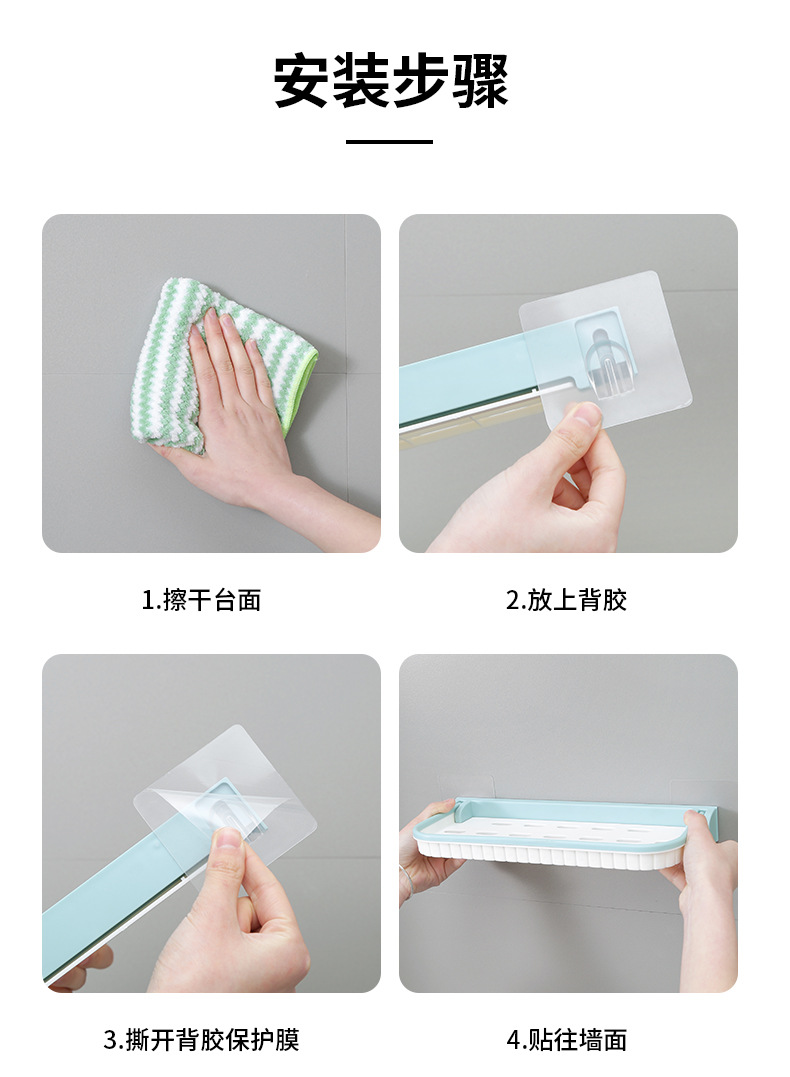 安装步骤

1.擦干台面

2.放上背胶

3.撕开背胶保护膜

4.贴往墙面