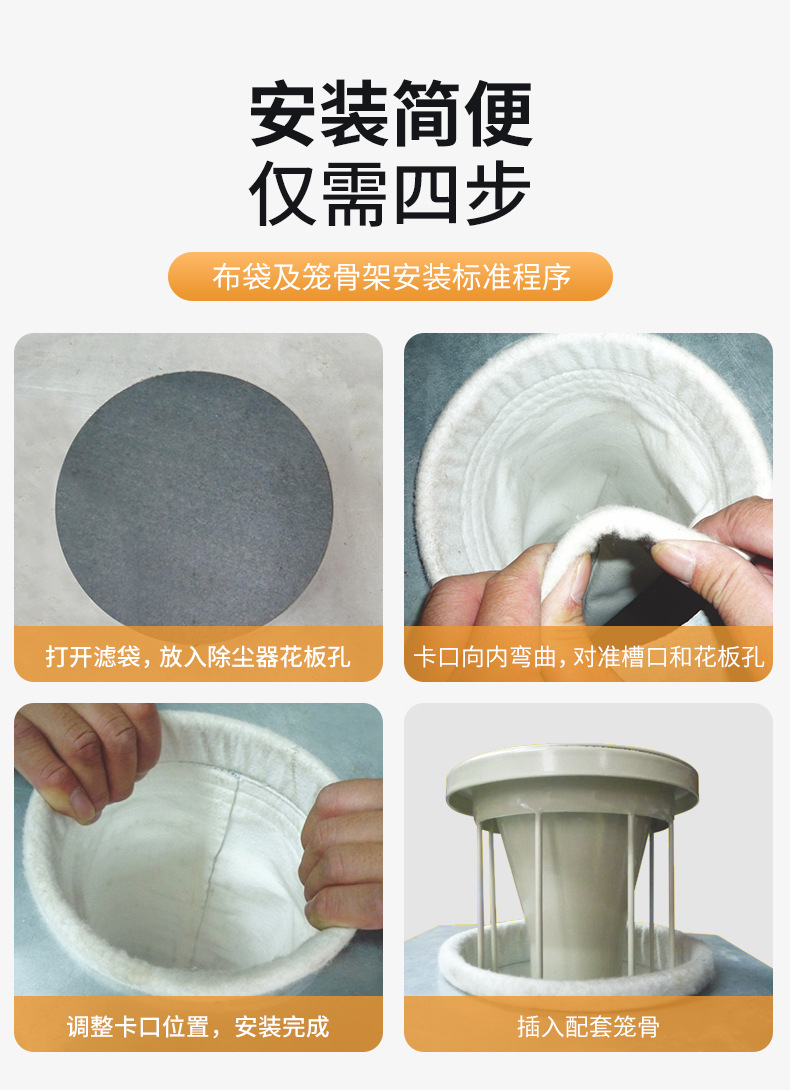 安装简便
仅需四步

布袋及笼骨架安装标准程序

打开滤袋，放入除尘器花板孔

卡口向内弯曲，对准槽口和花板孔

调整卡口位置，安装完成

插入配套笼骨