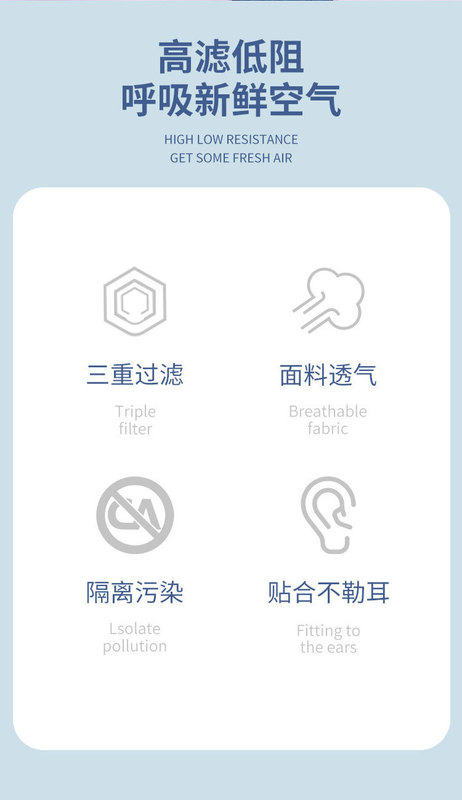 高滤低阻
呼吸新鲜空气

HIGH LOW RESISTANCE
GET SOME FRESH AIR

三重过滤

Triple
filter

面料透气

Breathable
fabric

隔离污染

Lsolate
pollution

贴合不勒耳

Fitting to
the ears