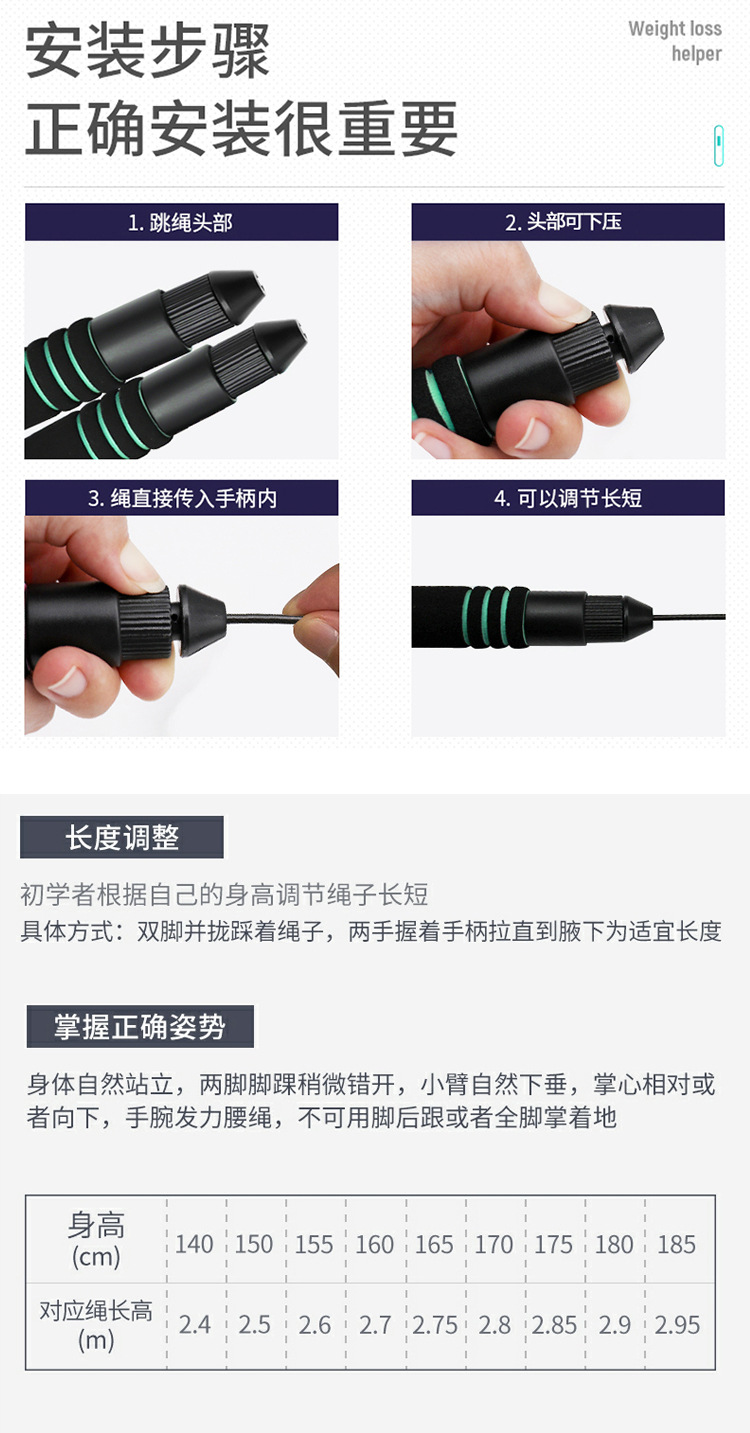 安装步骤
正确安装很重要

Weight loss helper

1. 跳绳头部

2. 头部可下压

3. 绳直接传入手柄内

4. 可以调节长短

长度调整

初学者根据自己的身高调节绳子长短
具体方式：双脚并拢踩着绳子，两手握着手柄拉直到腋下为适宜长度

掌握正确姿势

身体自然站立，两脚脚踝稍微错开，小臂自然下垂，掌心相对或者向下，手腕发力腰绳，不可用脚后跟或者全脚掌着地

| 身高 (cm) | 140 | 150 | 155 | 160 | 165 | 170 | 175 | 180 | 185 |
|---|---|---|---|---|---|---|---|---|---|
| 对应绳长高 (m) | 2.4 | 2.5 | 2.6 | 2.7 | 2.75 | 2.8 | 2.85 | 2.9 | 2.95 |