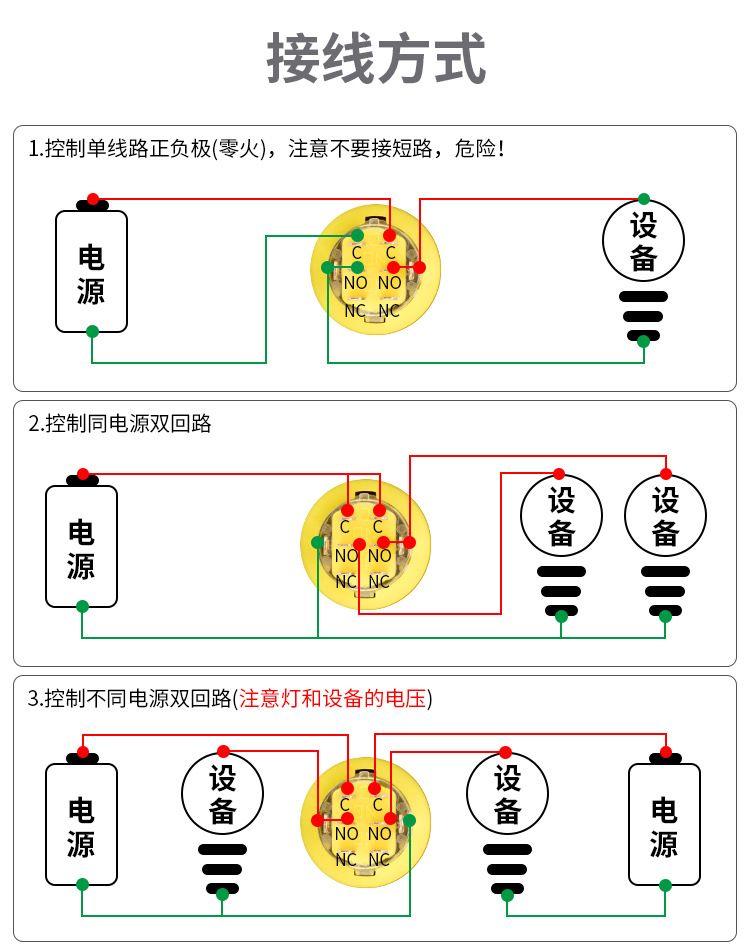 接线方式

1.控制单线路正负极(零火)，注意不要接短路，危险!

电源

C C
NO NO
NC NC

设备

2.控制同电源双回路

电源

C C
NO NO
NC NC

设备

设备

3.控制不同电源双回路(注意灯和设备的电压)

电源

设备

C C
NO NO
NC NC

设备

电源