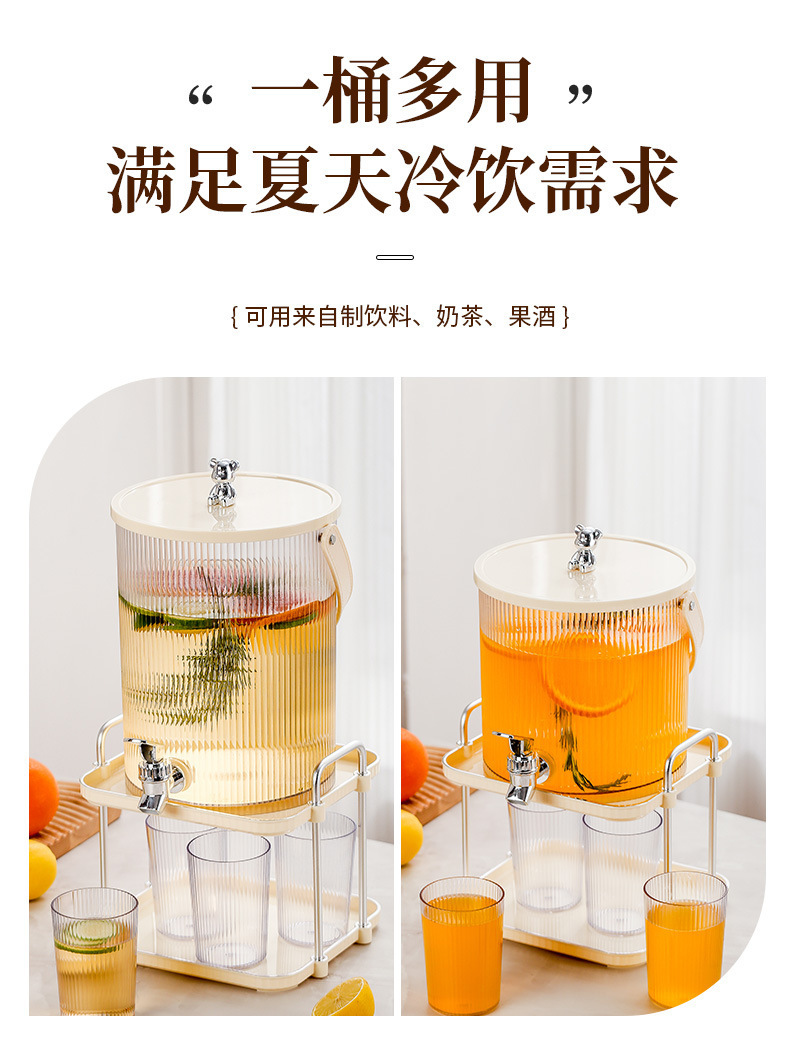 “ 一桶多用 ”
满足夏天冷饮需求

{ 可用来自制饮料、奶茶、果酒 }