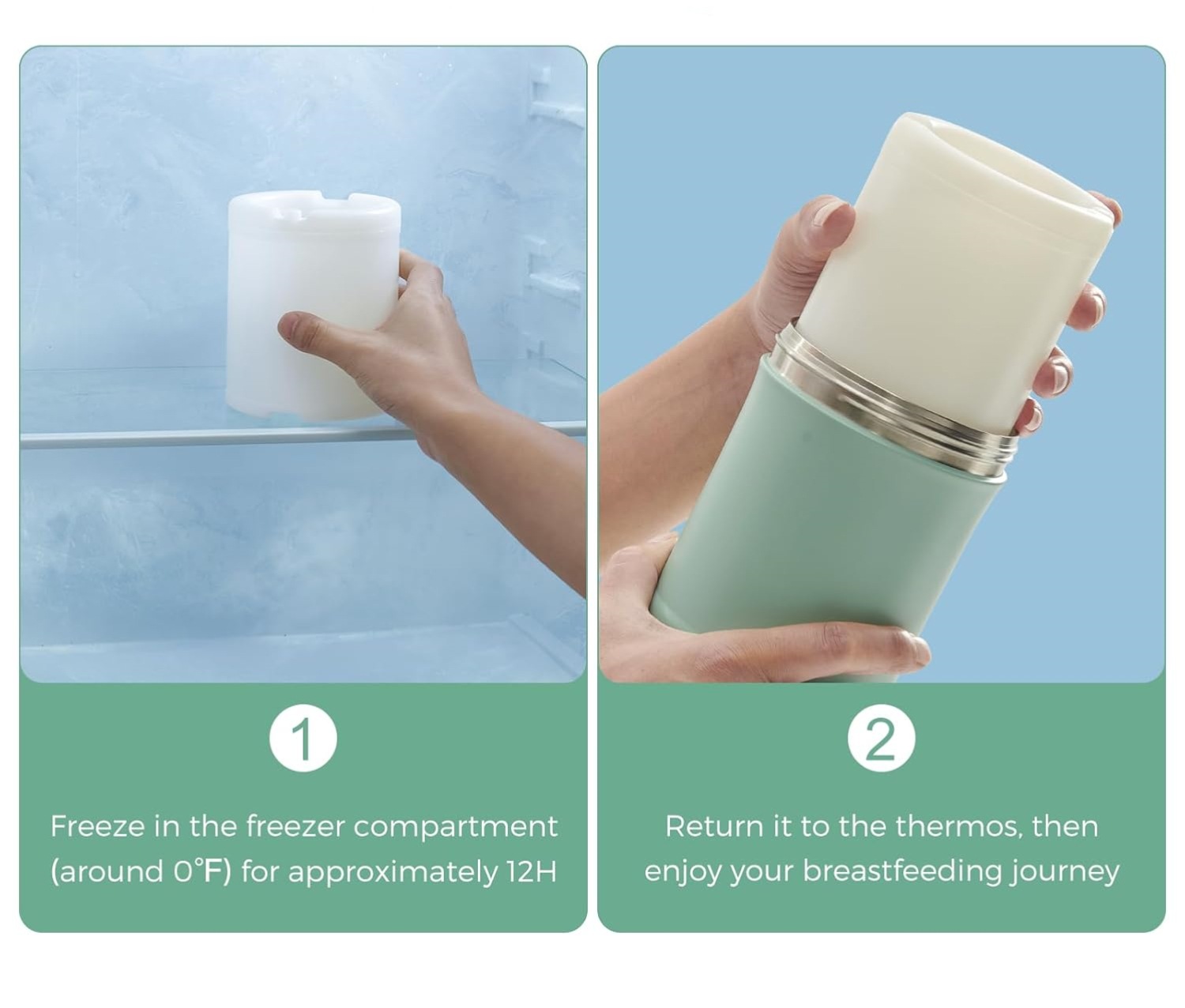 1

Freeze in the freezer compartment (around 0°F) for approximately 12H

2

Return it to the thermos, then enjoy your breastfeeding journey