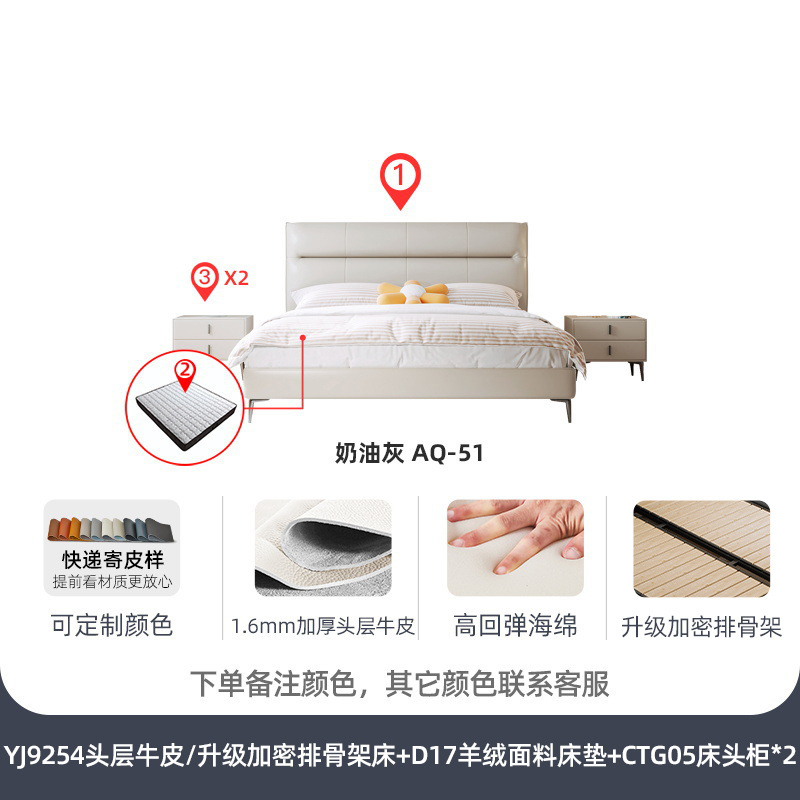 1

3 X2

2

奶油灰 AQ-51

快递寄皮样
提前看材质更放心

可定制颜色

1.6mm加厚头层牛皮

高回弹海绵

升级加密排骨架

下单备注颜色，其它颜色联系客服

YJ9254头层牛皮/升级加密排骨架床+D17羊绒面料床垫+CTG05床头柜*2