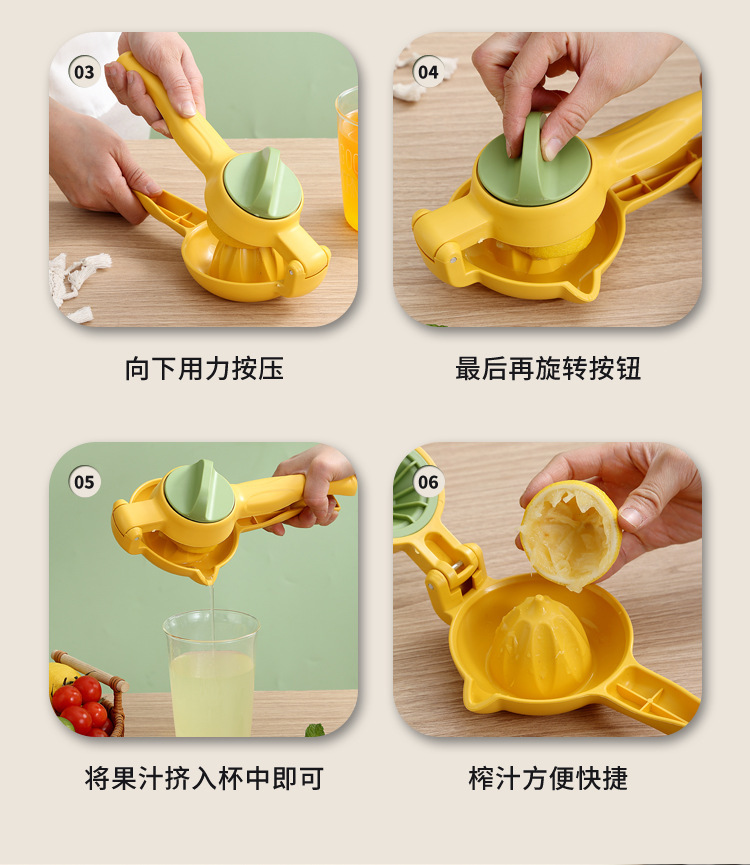 03

向下用力按压

04

最后再旋转按钮

05

将果汁挤入杯中即可

06

榨汁方便快捷