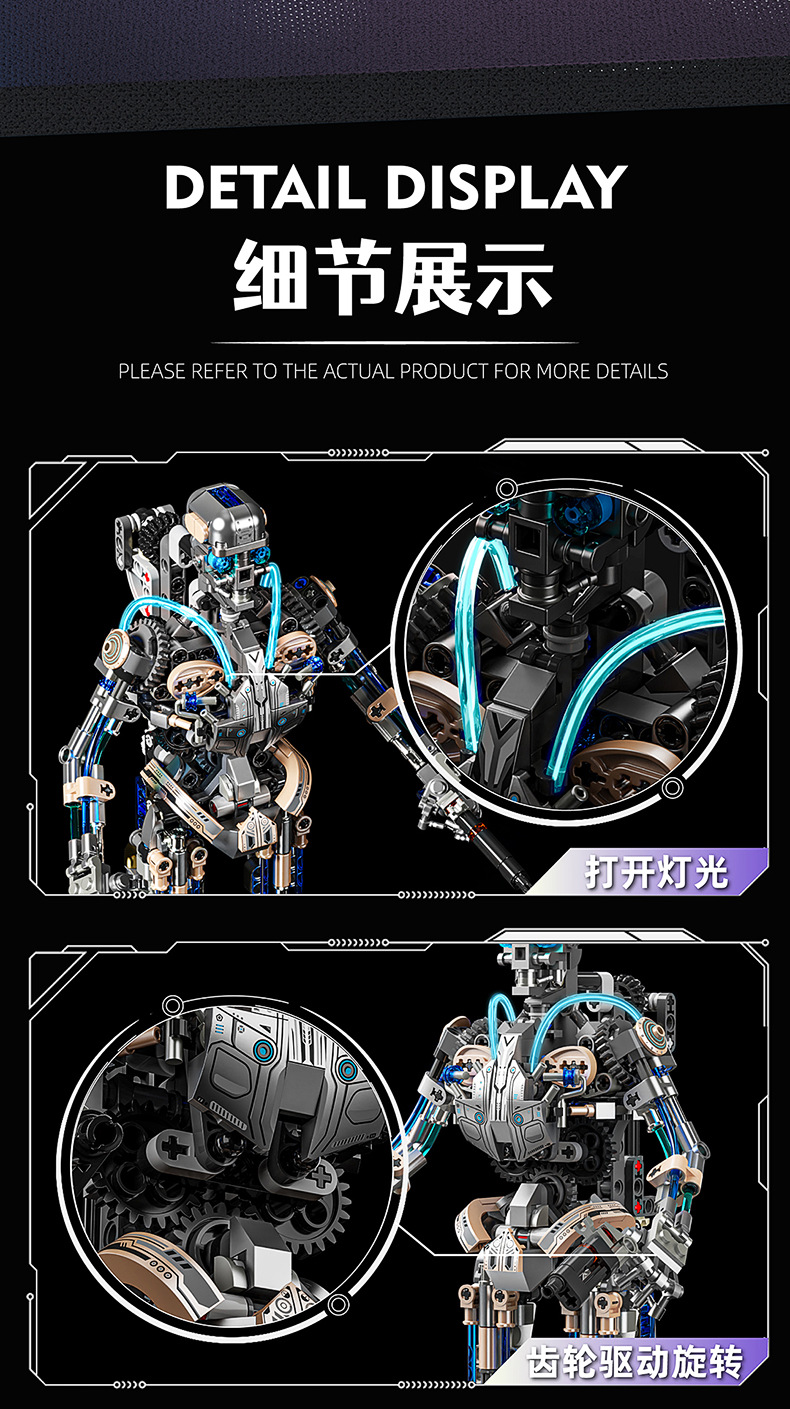 DETAIL DISPLAY
细节展示

PLEASE REFER TO THE ACTUAL PRODUCT FOR MORE DETAILS

打开灯光

齿轮驱动旋转