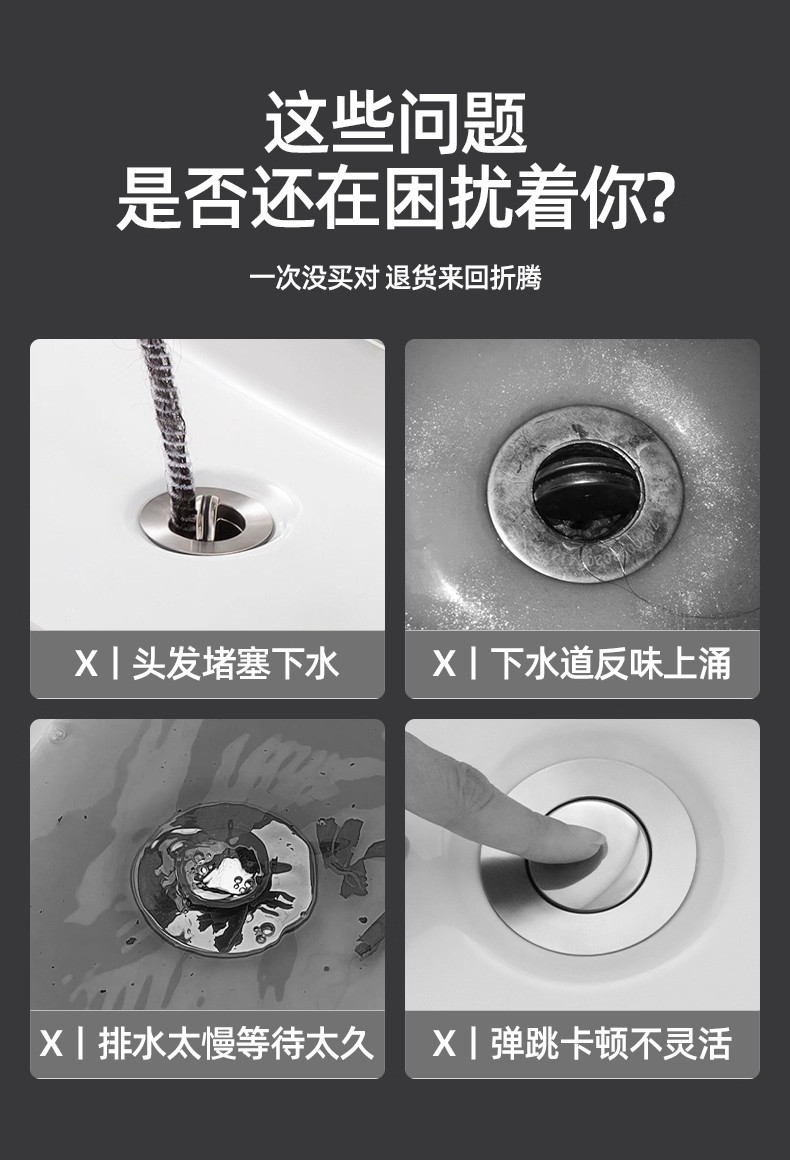 这些问题
是否还在困扰着你?

一次没买对 退货来回折腾

X丨头发堵塞下水

X丨下水道反味上涌

X丨排水太慢等待太久

X丨弹跳卡顿不灵活