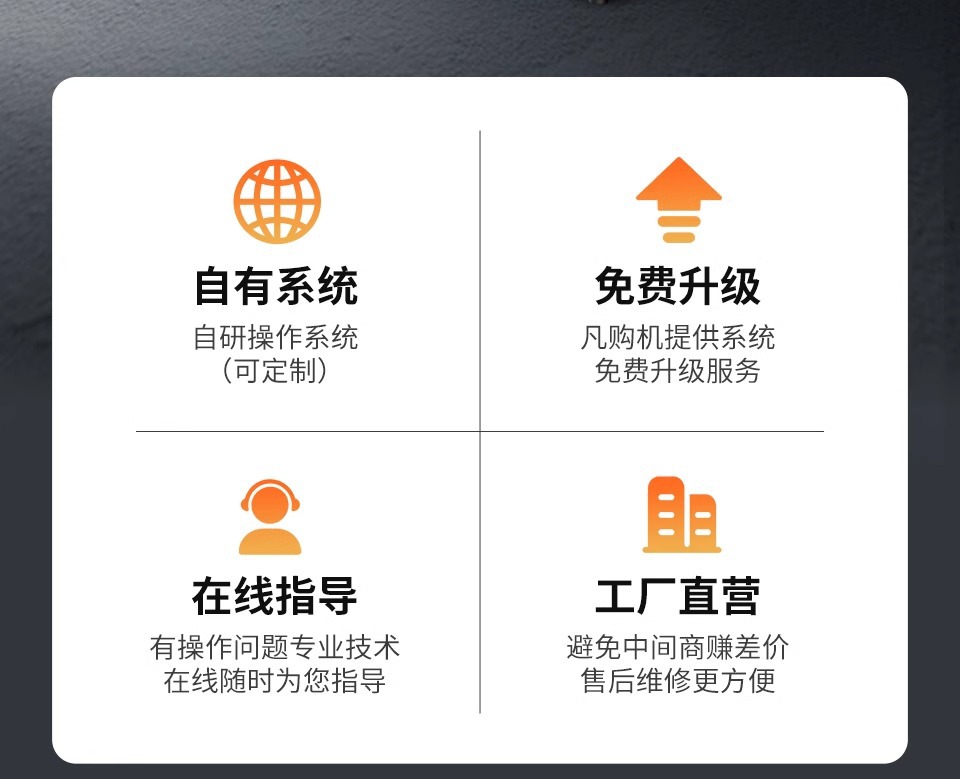 自有系统
自研操作系统
（可定制）

免费升级
凡购机提供系统
免费升级服务

在线指导
有操作问题专业技术
在线随时为您指导

工厂直营
避免中间商赚差价
售后维修更方便