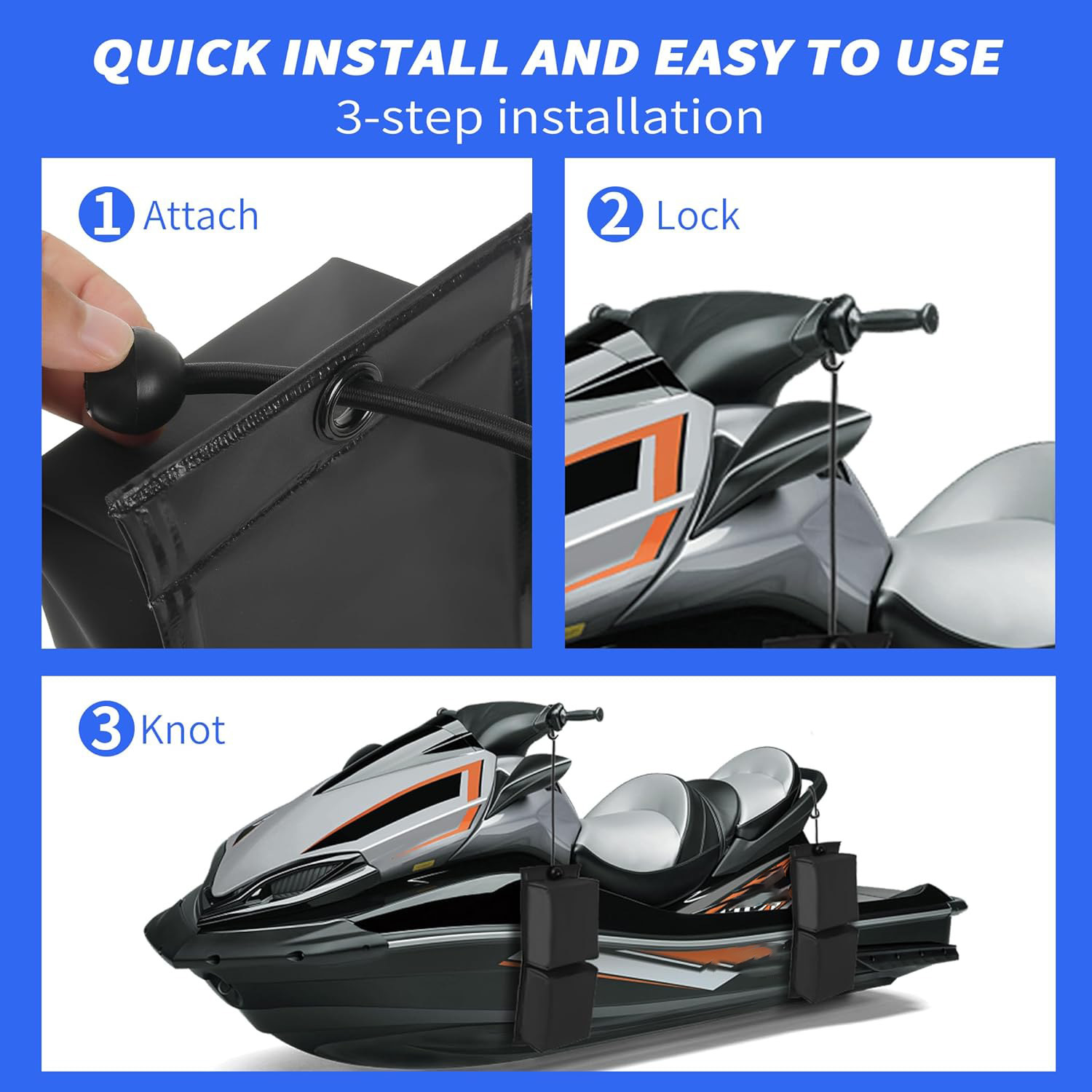 QUICK INSTALL AND EASY TO USE
3-step installation

1 Attach

2 Lock

3 Knot