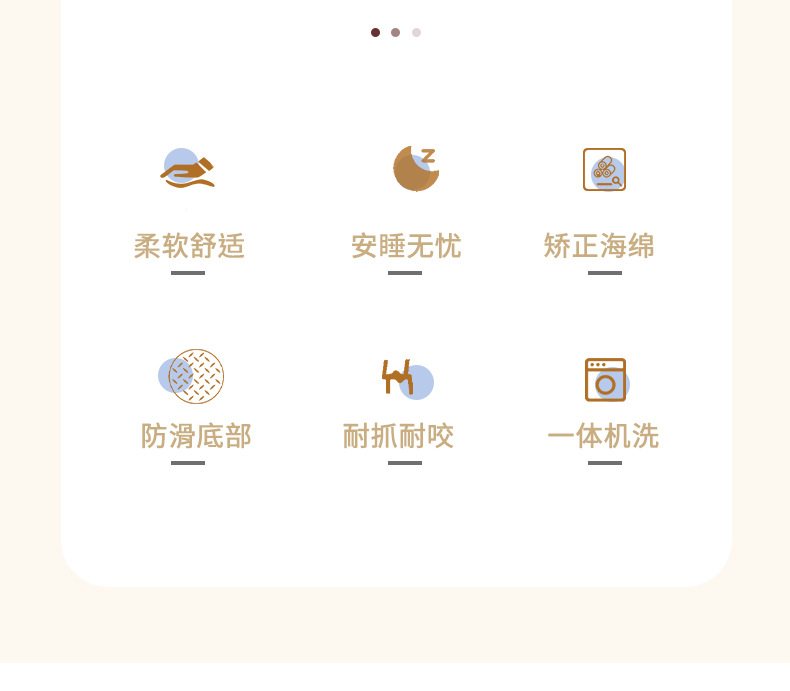 柔软舒适

安睡无忧

矫正海绵

防滑底部

耐抓耐咬

一体机洗