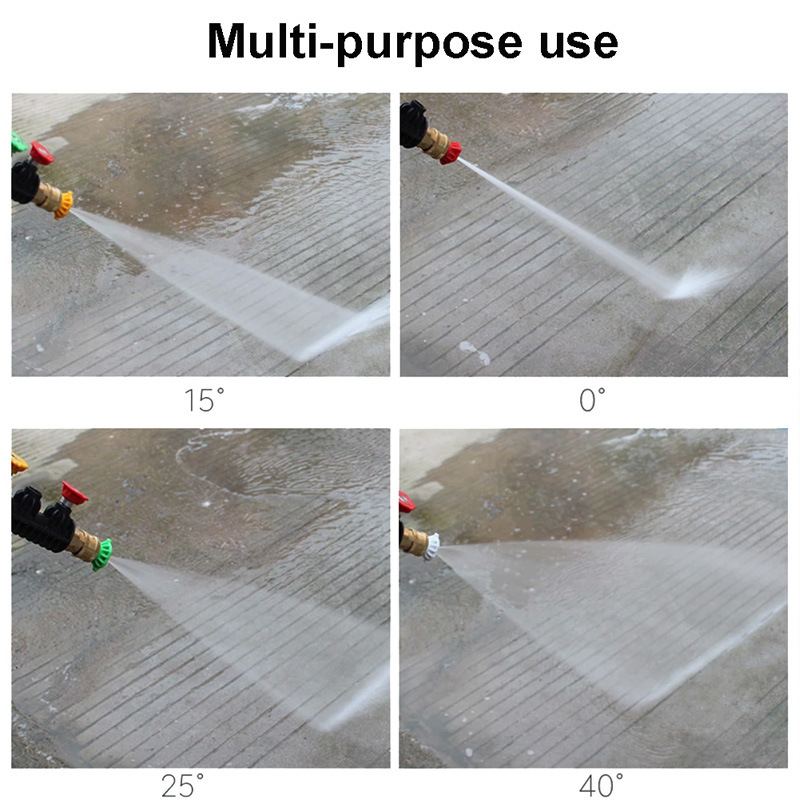 Multi-purpose use

15°

0°

25°

40°