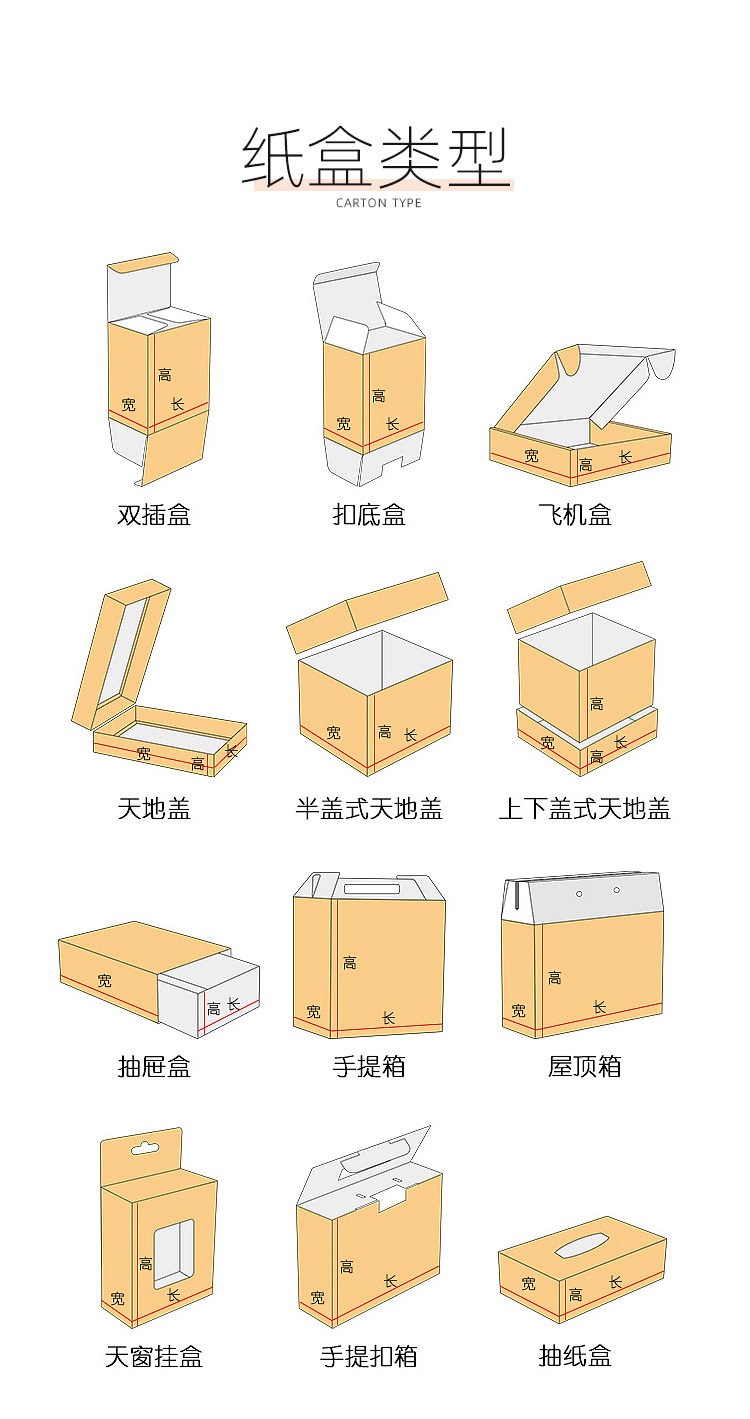 纸盒类型
CARTON TYPE

高
宽
长
双插盒

高
宽
长
扣底盒

宽
高
长
飞机盒

宽
高
长
天地盖

宽
高
长
半盖式天地盖

高
宽
高
长
上下盖式天地盖

宽
高
长
抽屉盒

高
宽
长
手提箱

高
宽
长
屋顶箱

高
宽
长
天窗挂盒

高
宽
长
手提扣箱

宽
高
长
抽纸盒