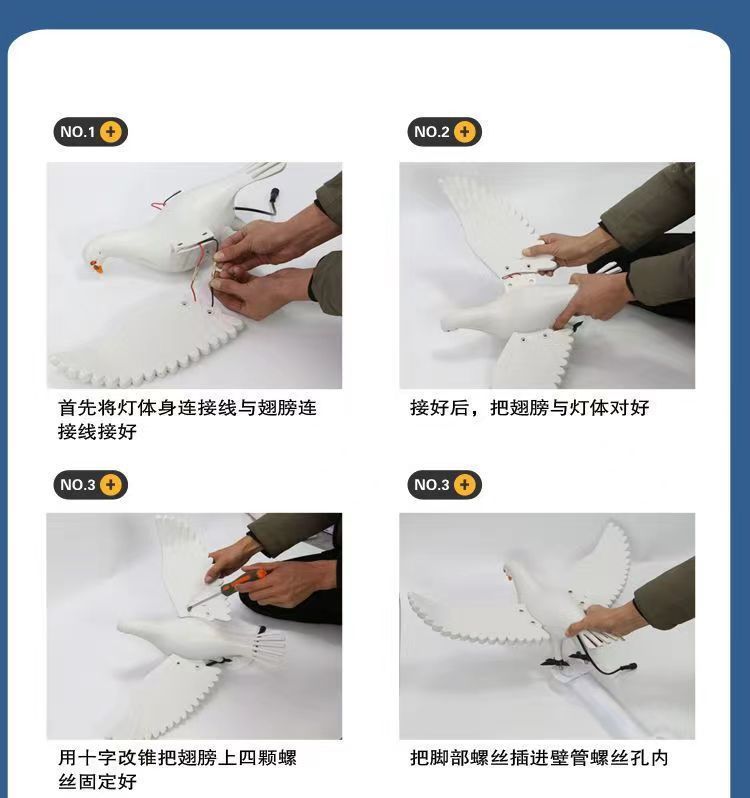 NO.1 +

首先将灯体身连接线与翅膀连接线接好

NO.2 +

接好后，把翅膀与灯体对好

NO.3 +

用十字改锥把翅膀上四颗螺丝固定好

NO.3 +

把脚部螺丝插进壁管螺丝孔内