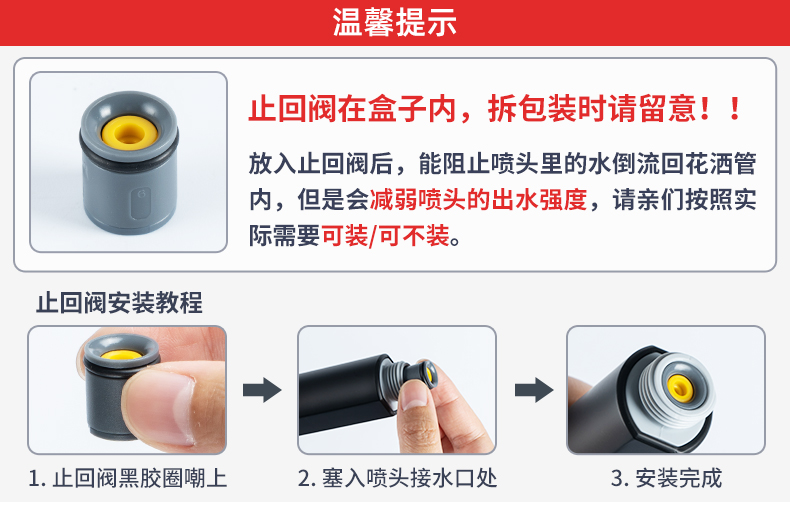 温馨提示

止回阀在盒子内，拆包装时请留意！！

放入止回阀后，能阻止喷头里的水倒流回花洒管内，但是会减弱喷头的出水强度，请亲们按照实际需要可装/可不装。

止回阀安装教程

1. 止回阀黑胶圈嘲上

2. 塞入喷头接水口处

3. 安装完成