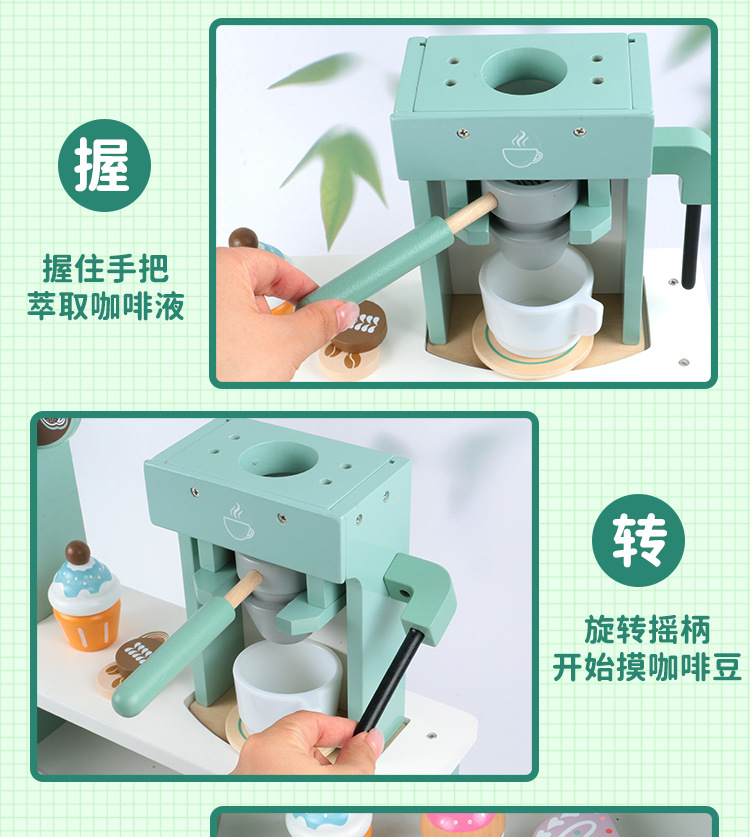 握

握住手把
萃取咖啡液

转

旋转摇柄
开始摸咖啡豆