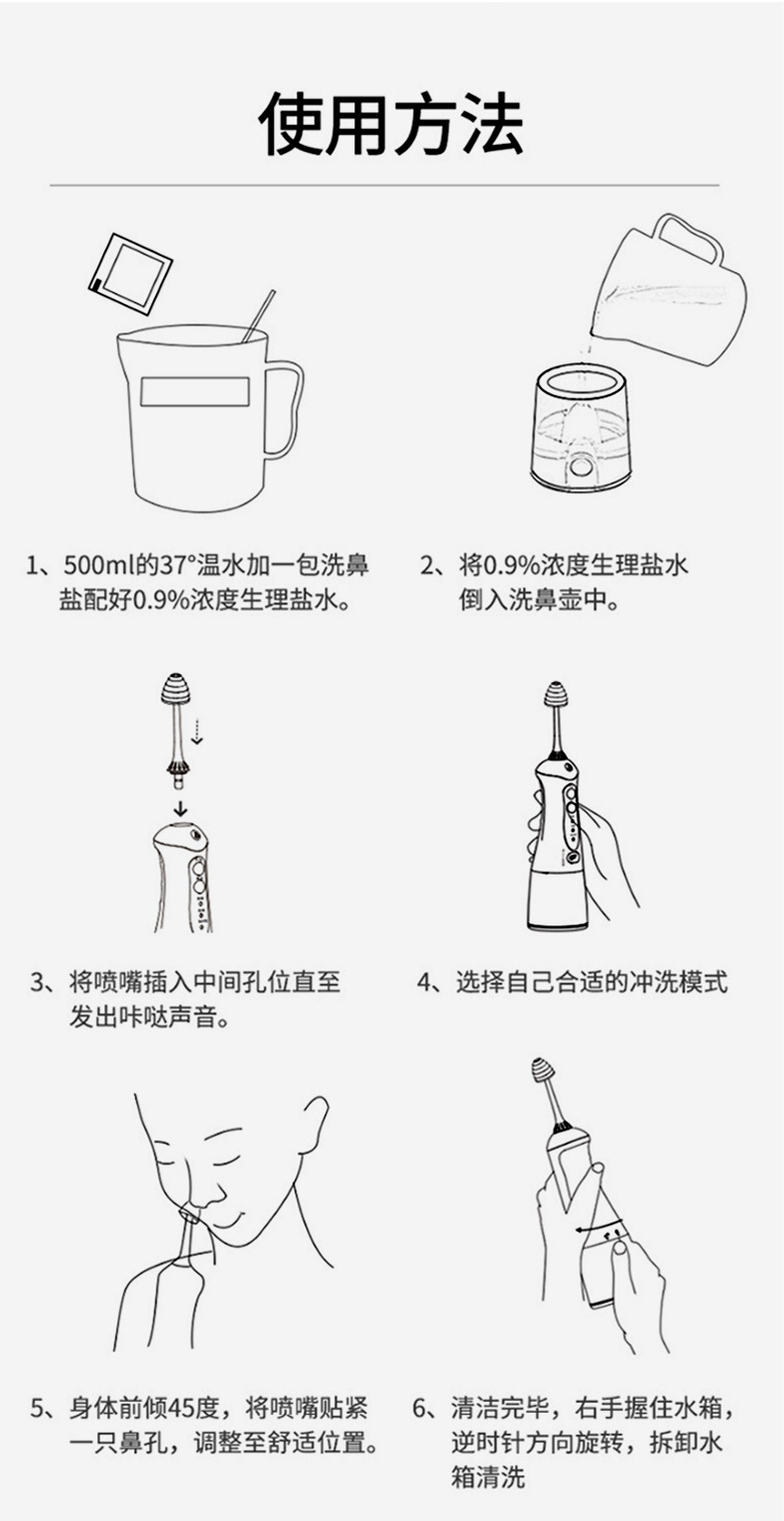 使用方法

1、500ml的37°温水加一包洗鼻盐配好0.9%浓度生理盐水。

2、将0.9%浓度生理盐水倒入洗鼻壶中。

3、将喷嘴插入中间孔位直至发出咔哒声音。

4、选择自己合适的冲洗模式

5、身体前倾45度，将喷嘴贴紧一只鼻孔，调整至舒适位置。

6、清洁完毕，右手握住水箱，逆时针方向旋转，拆卸水箱清洗