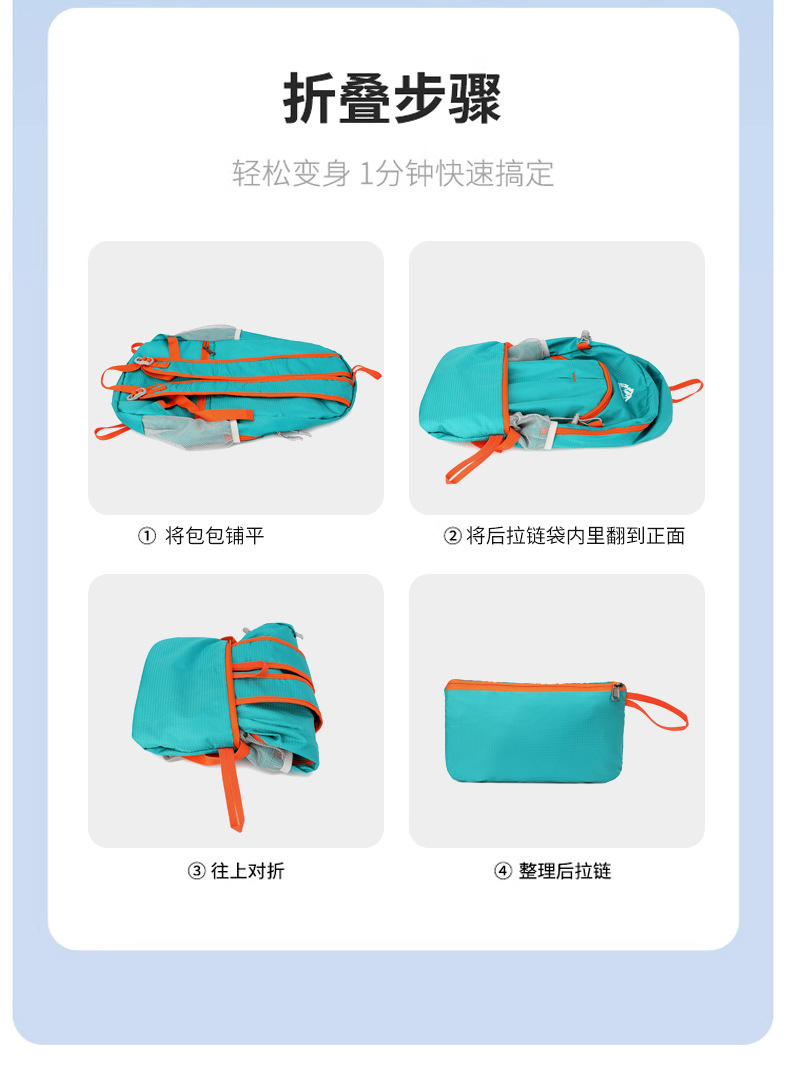 折叠步骤

轻松变身 1分钟快速搞定

① 将包包铺平

② 将后拉链袋内里翻到正面

③ 往上对折

④ 整理后拉链