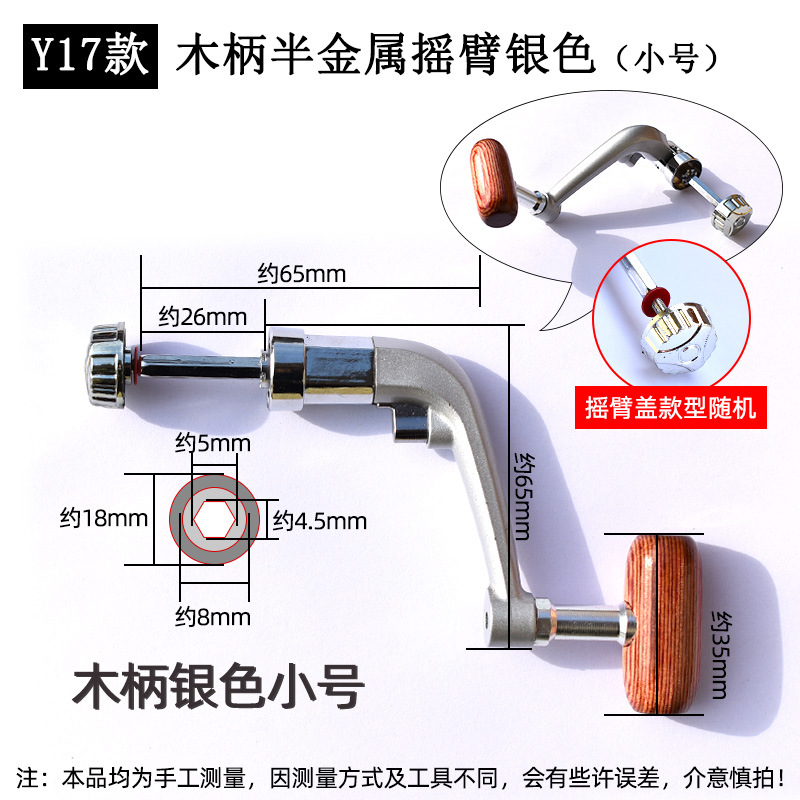 Y17款 木柄半金属摇臂银色（小号）

约65mm

约26mm

摇臂盖款型随机

约5mm

约18mm

约4.5mm

约8mm

约65mm

约35mm

木柄银色小号

注：本品均为手工测量，因测量方式及工具不同，会有些许误差，介意慎拍！