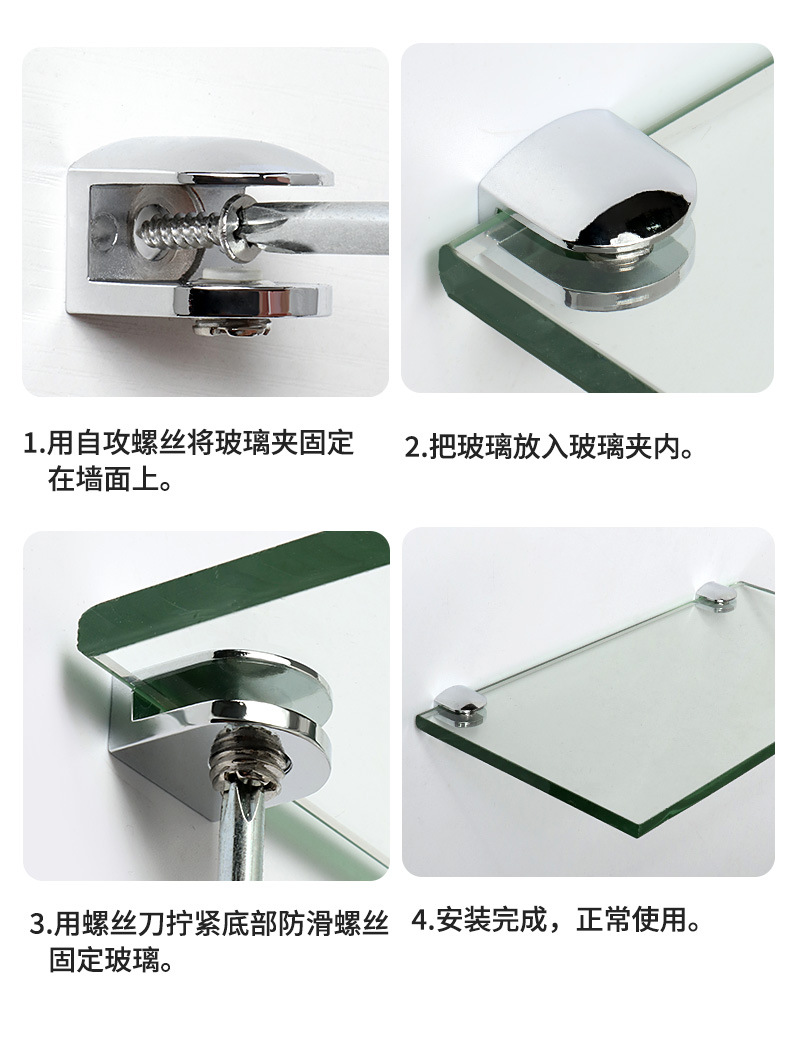 1.用自攻螺丝将玻璃夹固定在墙面上。

2.把玻璃放入玻璃夹内。

3.用螺丝刀拧紧底部防滑螺丝固定玻璃。

4.安装完成，正常使用。