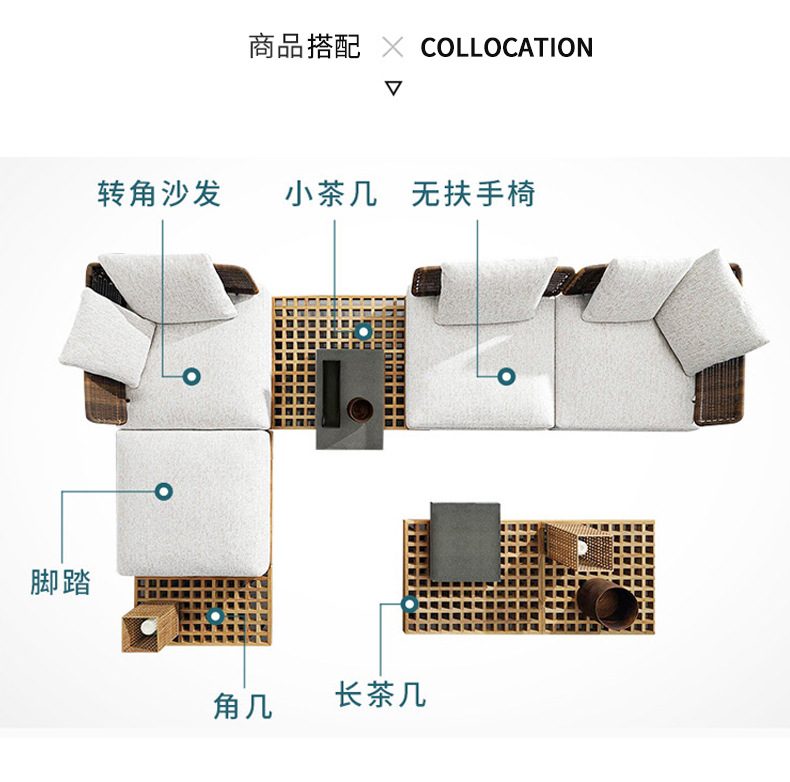 商品搭配 × COLLOCATION

转角沙发

小茶几

无扶手椅

脚踏

角几

长茶几