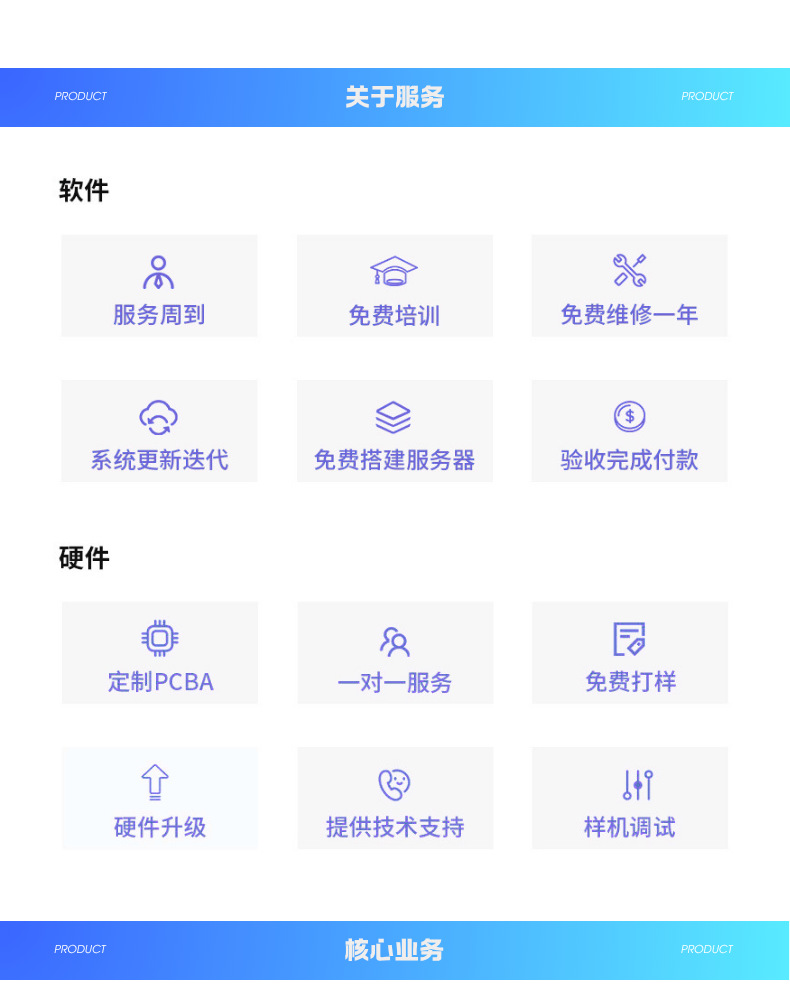 PRODUCT 关于服务 PRODUCT

软件

服务周到

免费培训

免费维修一年

系统更新迭代

免费搭建服务器

验收完成付款

硬件

定制PCBA

一对一服务

免费打样

硬件升级

提供技术支持

样机调试

PRODUCT 核心业务 PRODUCT