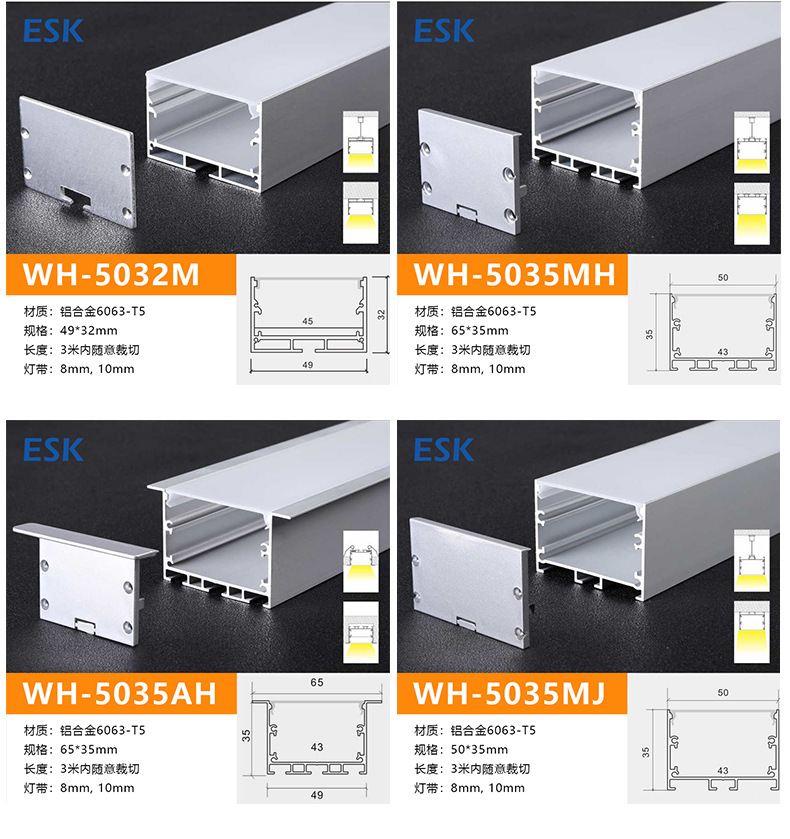 ESK

WH-5032M

材质：铝合金6063-T5
规格：49*32mm
长度：3米内随意裁切
灯带：8mm, 10mm

45
32
49

ESK

WH-5035MH

材质：铝合金6063-T5
规格：65*35mm
长度：3米内随意裁切
灯带：8mm, 10mm

50
35
43

ESK

WH-5035AH

材质：铝合金6063-T5
规格：65*35mm
长度：3米内随意裁切
灯带：8mm, 10mm

65
35
43
49

ESK

WH-5035MJ

材质：铝合金6063-T5
规格：50*35mm
长度：3米内随意裁切
灯带：8mm, 10mm

50
35
43